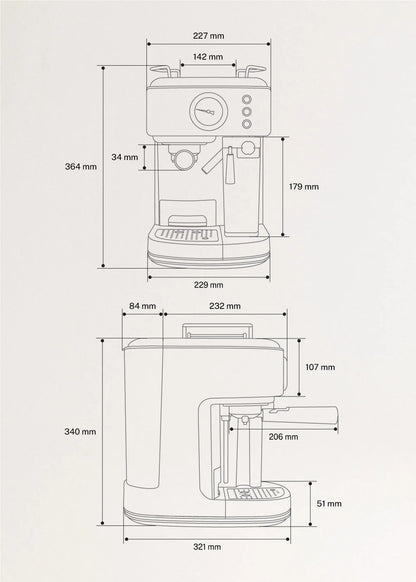 227 mm
142 mm
364 mm
34 mm
179 mm
229 mm
84 mm
232 mm
107 mm
340 mm
206 mm
51 mm
321 mm