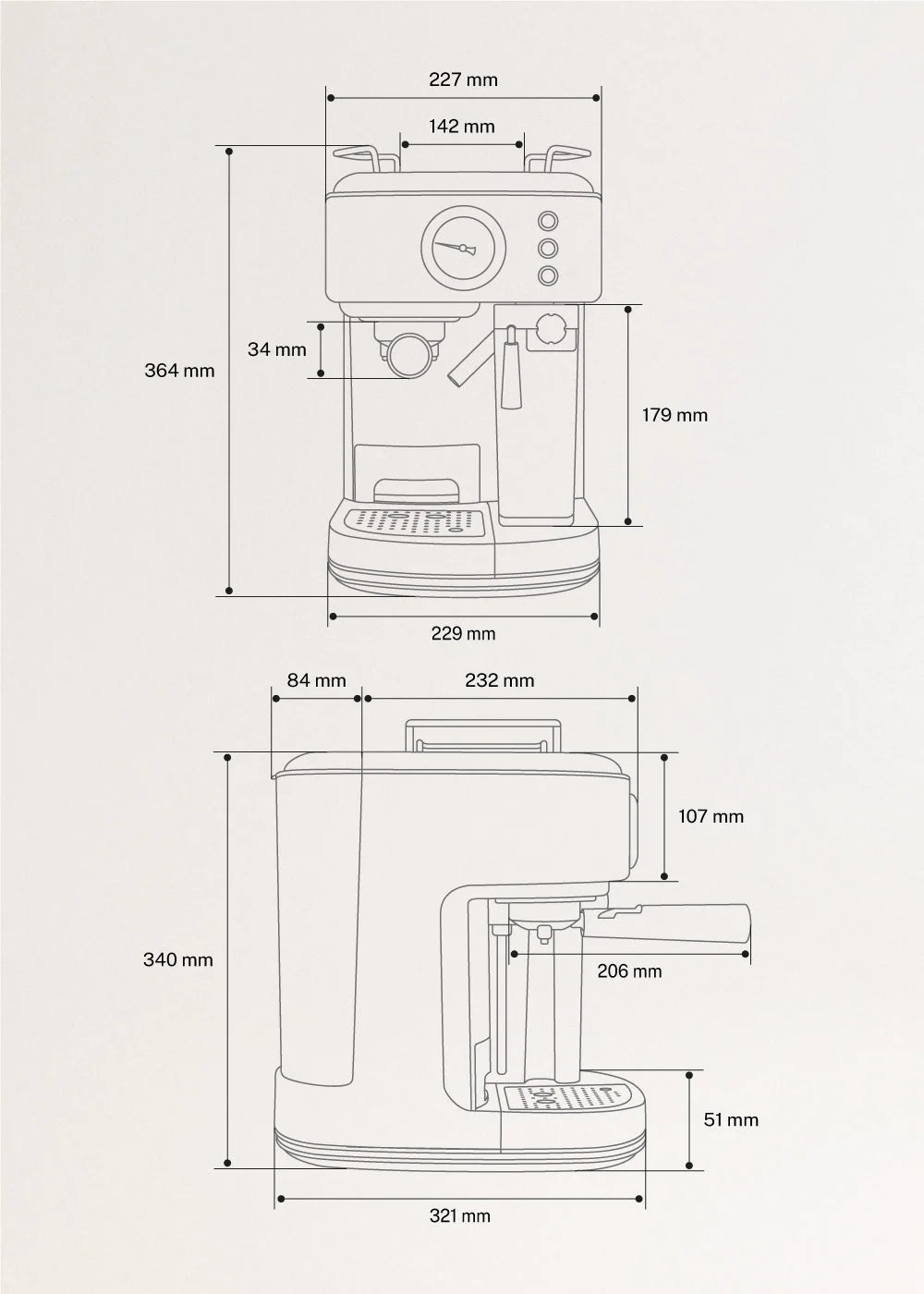 227 mm

142 mm

364 mm

34 mm

179 mm

229 mm

84 mm

232 mm

107 mm

340 mm

206 mm

51 mm

321 mm