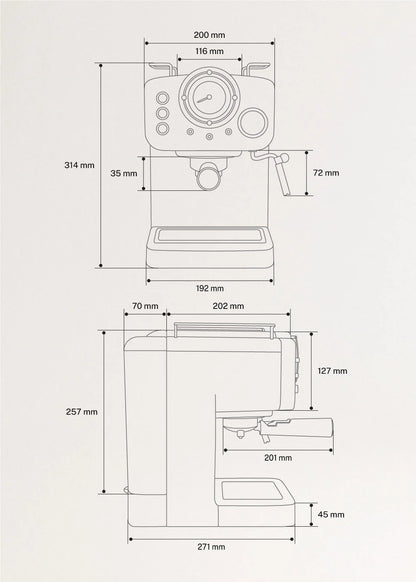 200 mm
116 mm
314 mm
35 mm
72 mm
192 mm
70 mm
202 mm
127 mm
257 mm
201 mm
45 mm
271 mm