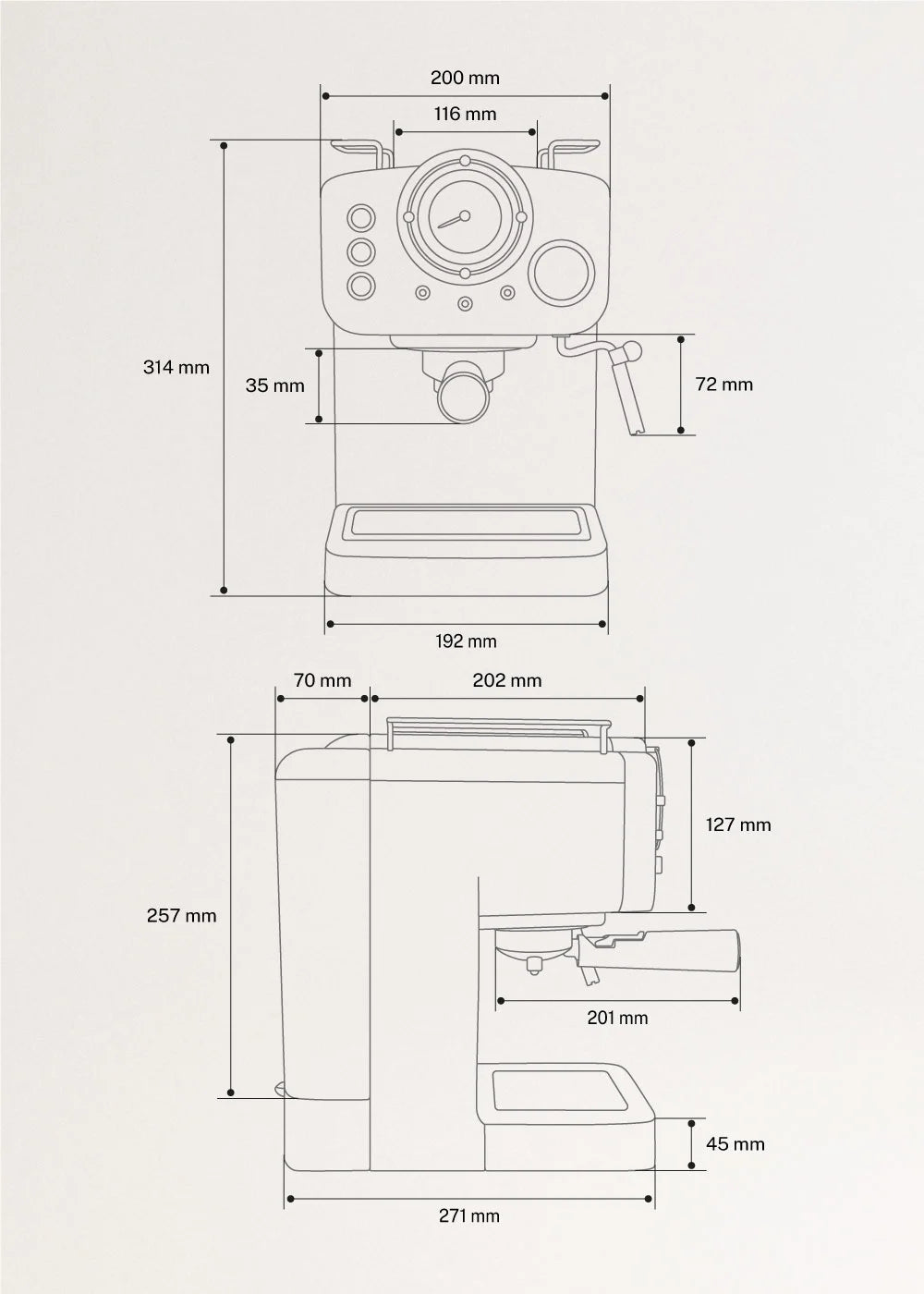 200 mm
116 mm
314 mm
35 mm
72 mm
192 mm
70 mm
202 mm
127 mm
257 mm
201 mm
45 mm
271 mm