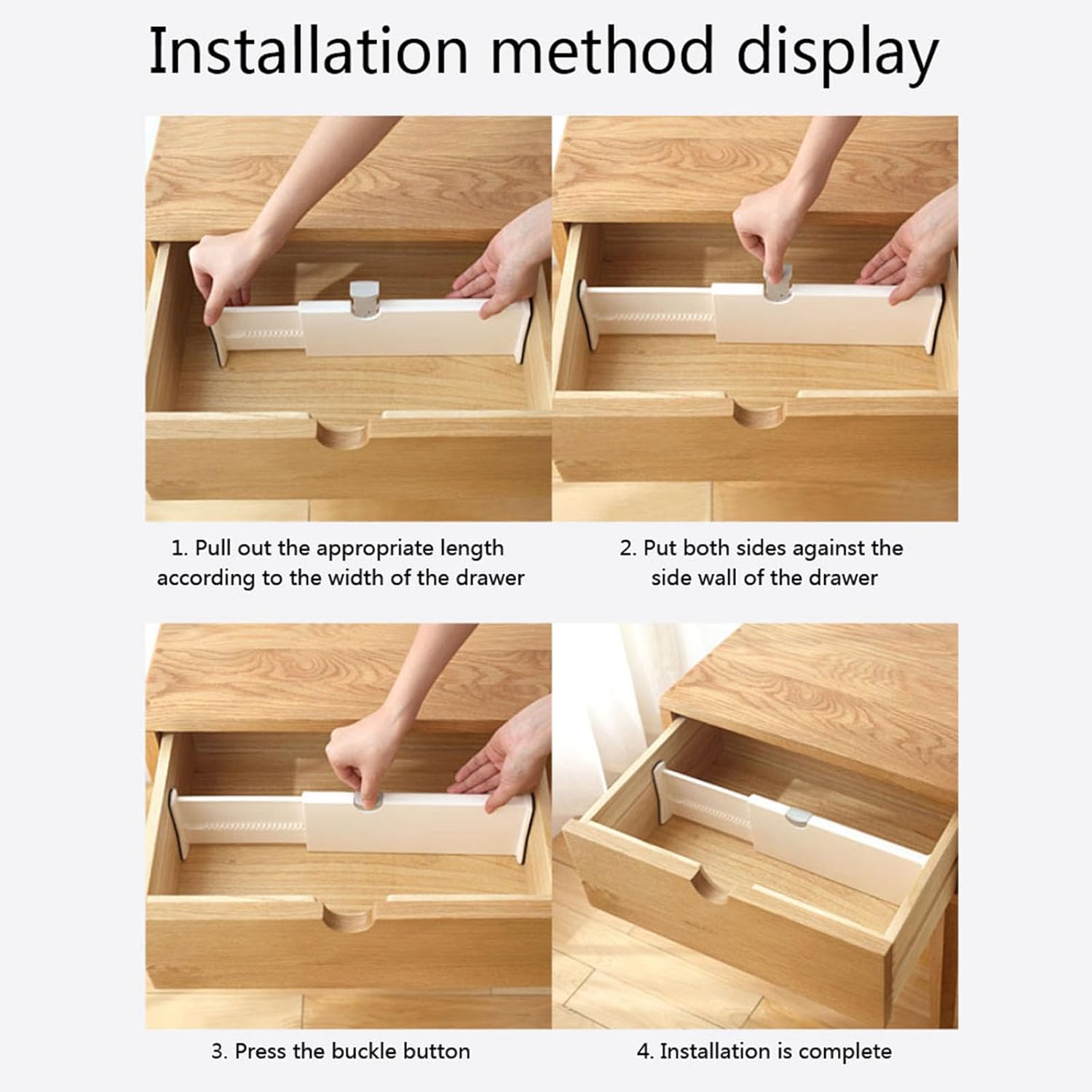 Installation method display

1. Pull out the appropriate length according to the width of the drawer

2. Put both sides against the side wall of the drawer

3. Press the buckle button

4. Installation is complete