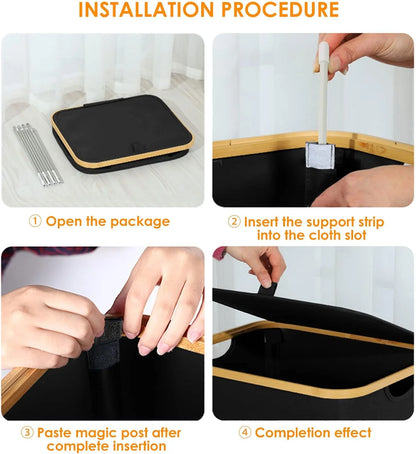 INSTALLATION PROCEDURE

① Open the package

② Insert the support strip into the cloth slot

③ Paste magic post after complete insertion

④ Completion effect