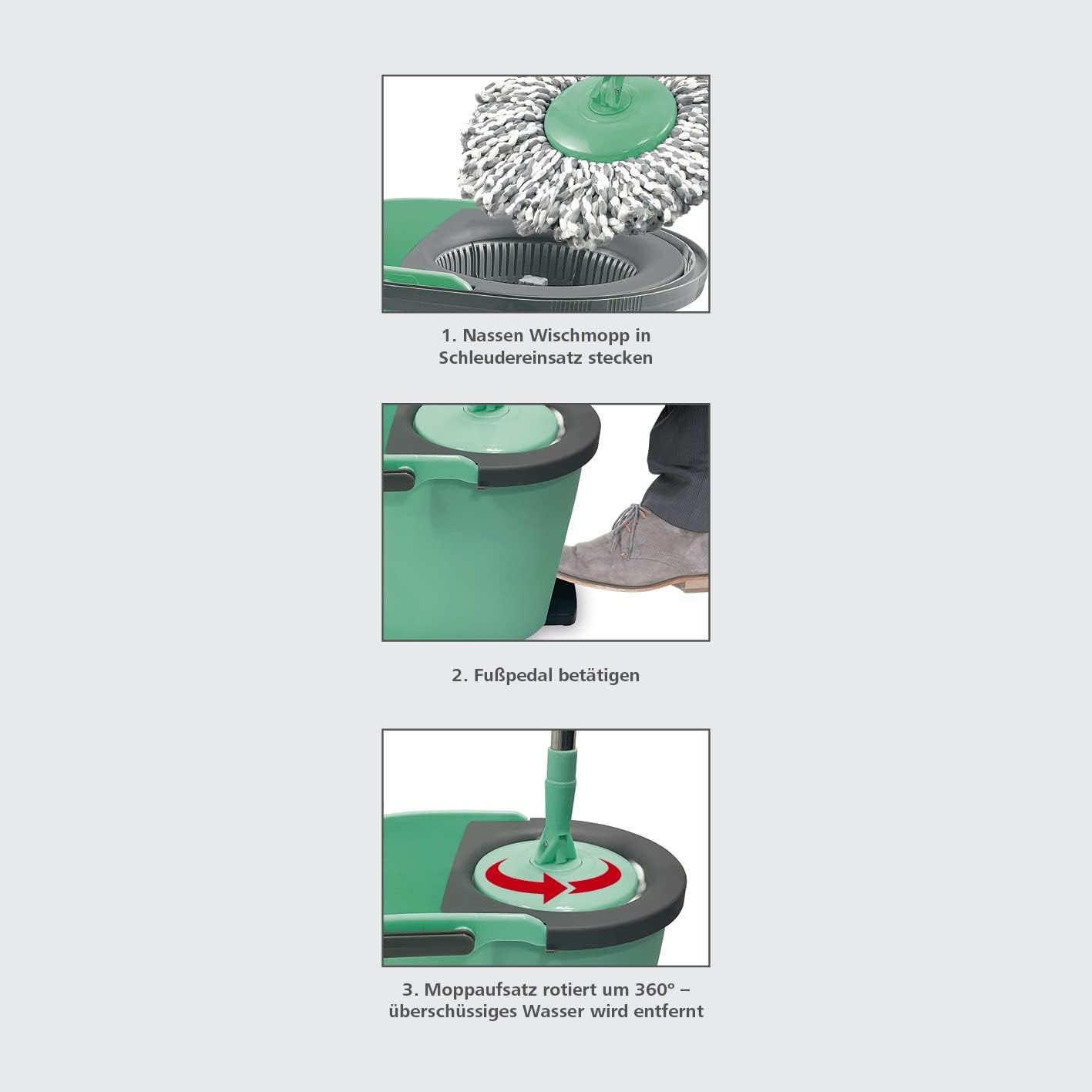 1. Nassen Wischmopp in Schleudereinsatz stecken

2. Fußpedal betätigen

3. Moppaufsatz rotiert um 360° – überschüssiges Wasser wird entfernt