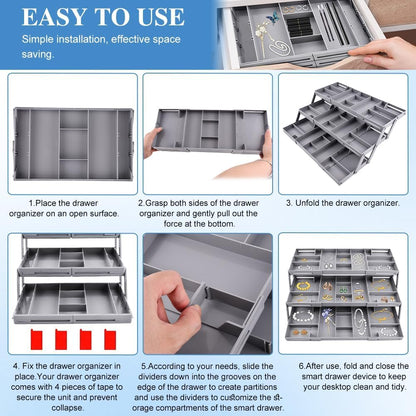 EASY TO USE

Simple installation, effective space saving.

1.Place the drawer organizer on an open surface.

2.Grasp both sides of the drawer organizer and gently pull out the force at the bottom.

3. Unfold the drawer organizer.

4. Fix the drawer organizer in place.Your drawer organizer comes with 4 pieces of tape to secure the unit and prevent collapse.

5.According to your needs, slide the dividers down into the grooves on the edge of the drawer to create partitions and use the dividers to customize the storage compartments of the smart drawer.

6.After use, fold and close the smart drawer device to keep your desktop clean and tidy.