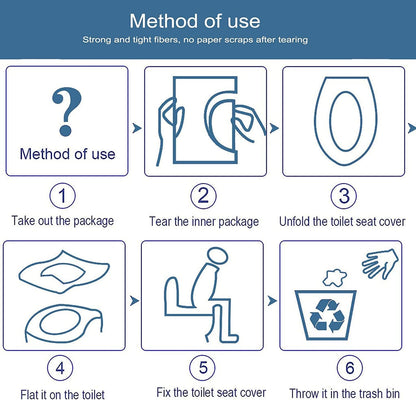 Method of use
Strong and tight fibers, no paper scraps after tearing

?
Method of use

1
Take out the package

2
Tear the inner package

3
Unfold the toilet seat cover

4
Flat it on the toilet

5
Fix the toilet seat cover

6
Throw it in the trash bin