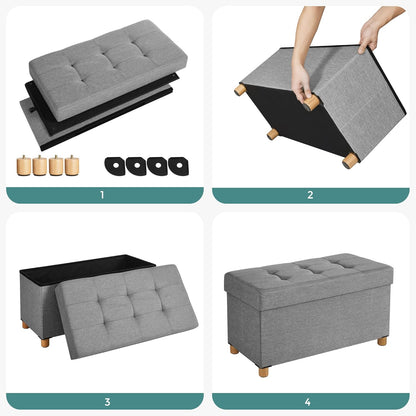 1

2

3

4