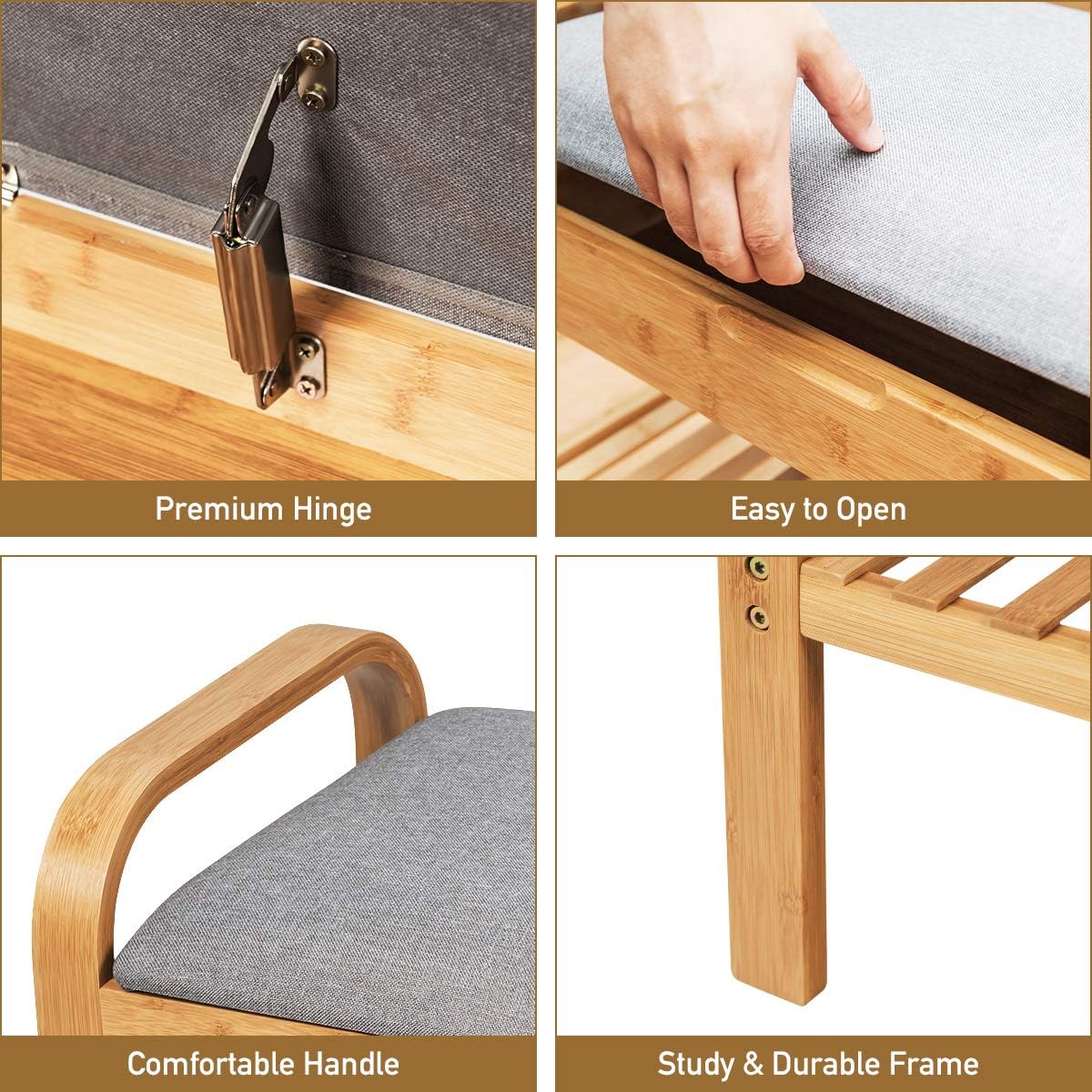 Premium Hinge

Easy to Open

Comfortable Handle

Study & Durable Frame