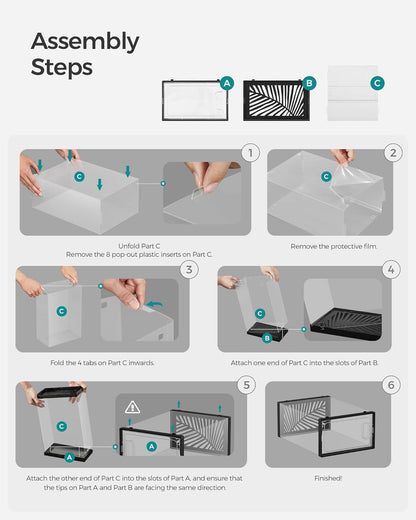 Assembly Steps

A

B

C

1

C

Unfold Part C
Remove the 8 pop-out plastic inserts on Part C.

2

C

Remove the protective film.

3

C

Fold the 4 tabs on Part C inwards.

4

C

B

Attach one end of Part C into the slots of Part B.

5

C

A

A

Attach the other end of Part C into the slots of Part A, and ensure that the tips on Part A and Part B are facing the same direction.

6

Finished!