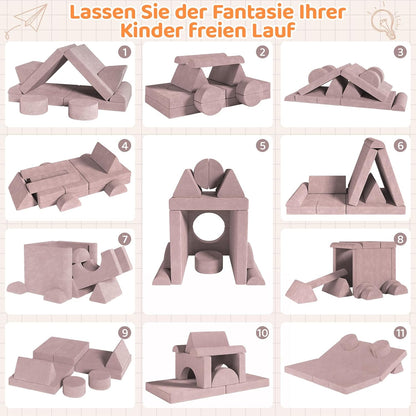 Lassen Sie der Fantasie Ihrer Kinder freien Lauf

1

2

3

4

5

6

7

8

9

10

11