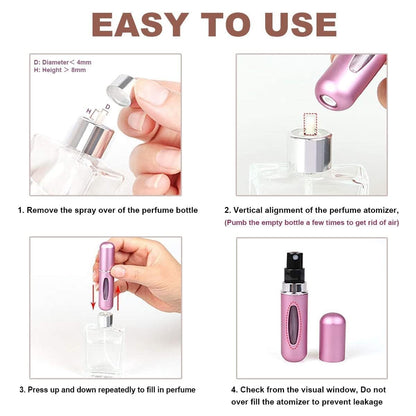 EASY TO USE

D: Diameter < 4mm
H: Height > 8mm

H D

1. Remove the spray over of the perfume bottle

2. Vertical alignment of the perfume atomizer,
(Pumb the empty bottle a few times to get rid of air)

3. Press up and down repeatedly to fill in perfume

4. Check from the visual window, Do not over fill the atomizer to prevent leakage