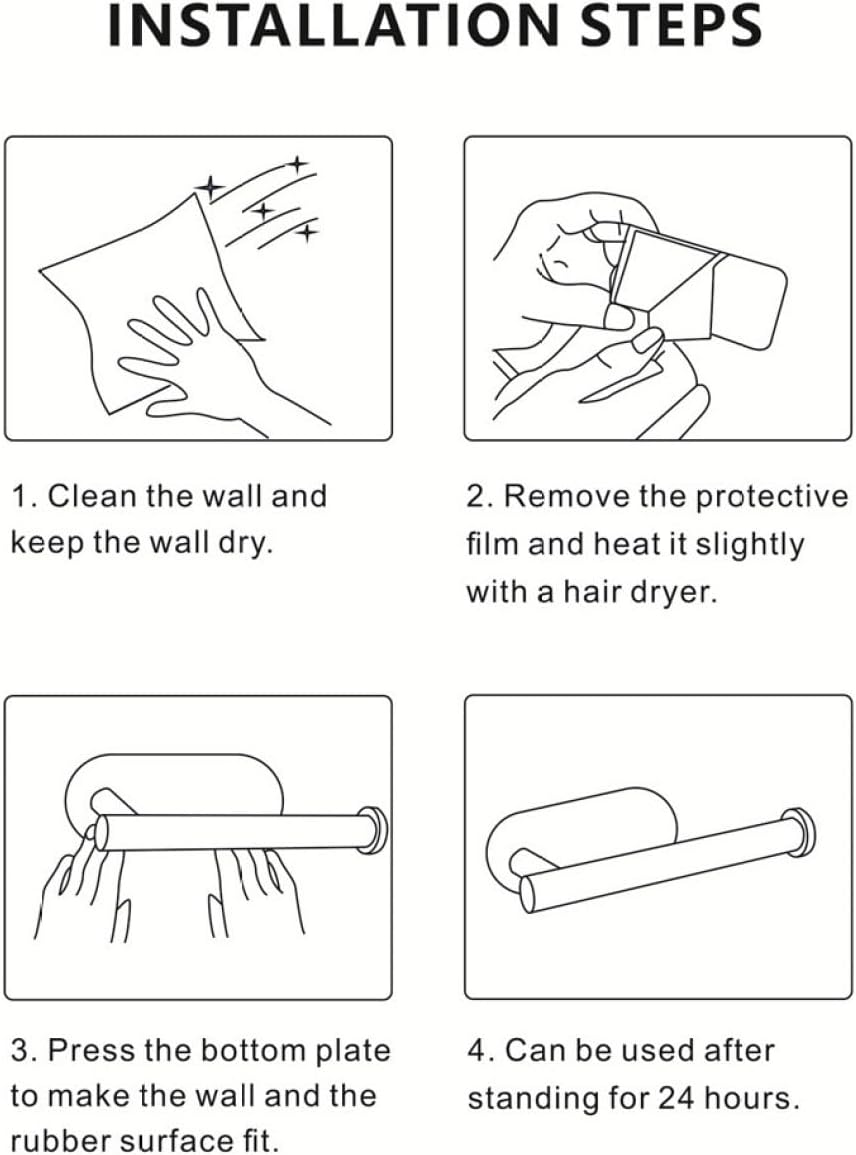 INSTALLATION STEPS

1. Clean the wall and keep the wall dry.

2. Remove the protective film and heat it slightly with a hair dryer.

3. Press the bottom plate to make the wall and the rubber surface fit.

4. Can be used after standing for 24 hours.