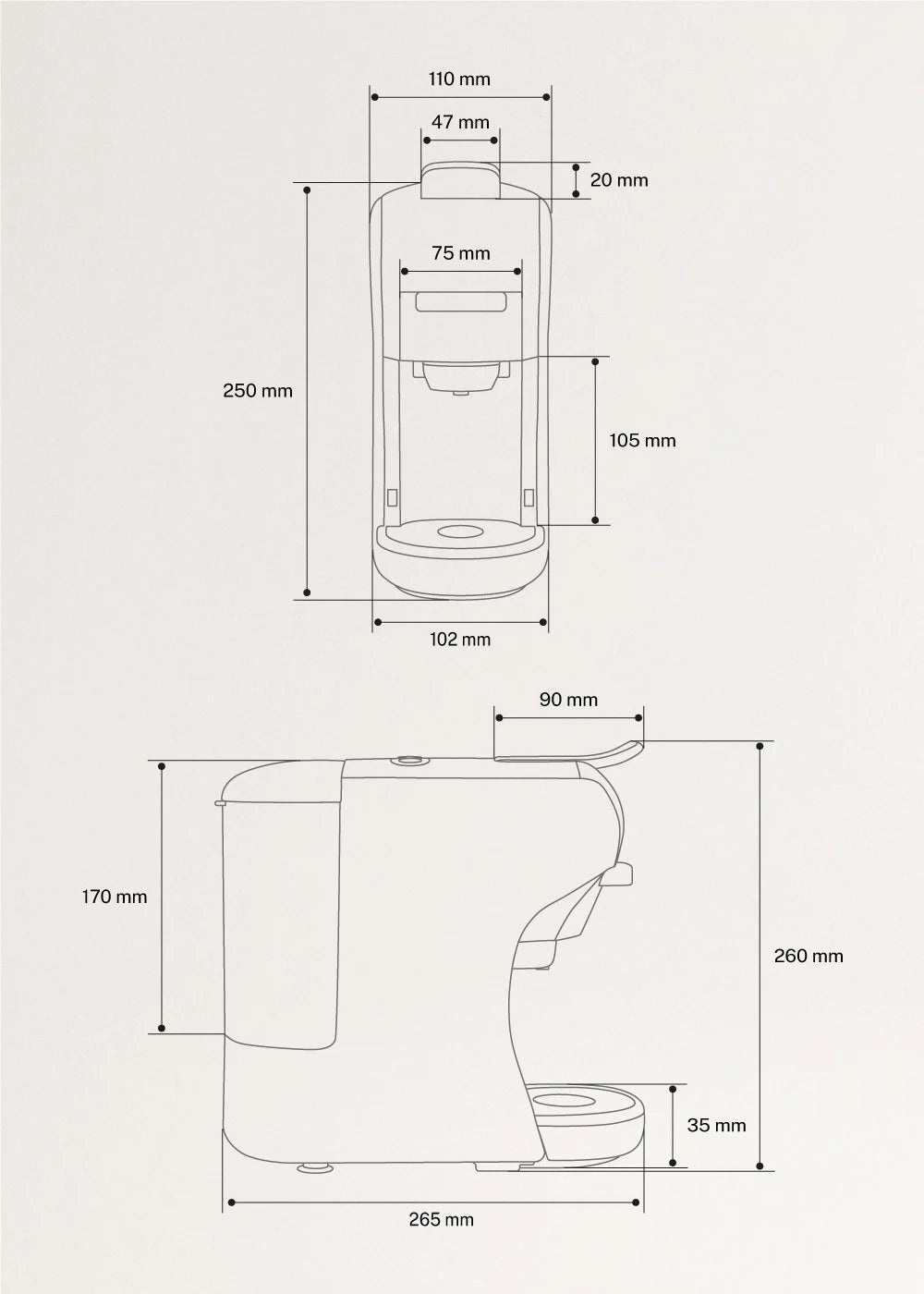 110 mm
47 mm
20 mm
75 mm
250 mm
105 mm
102 mm

90 mm
170 mm
260 mm
35 mm
265 mm