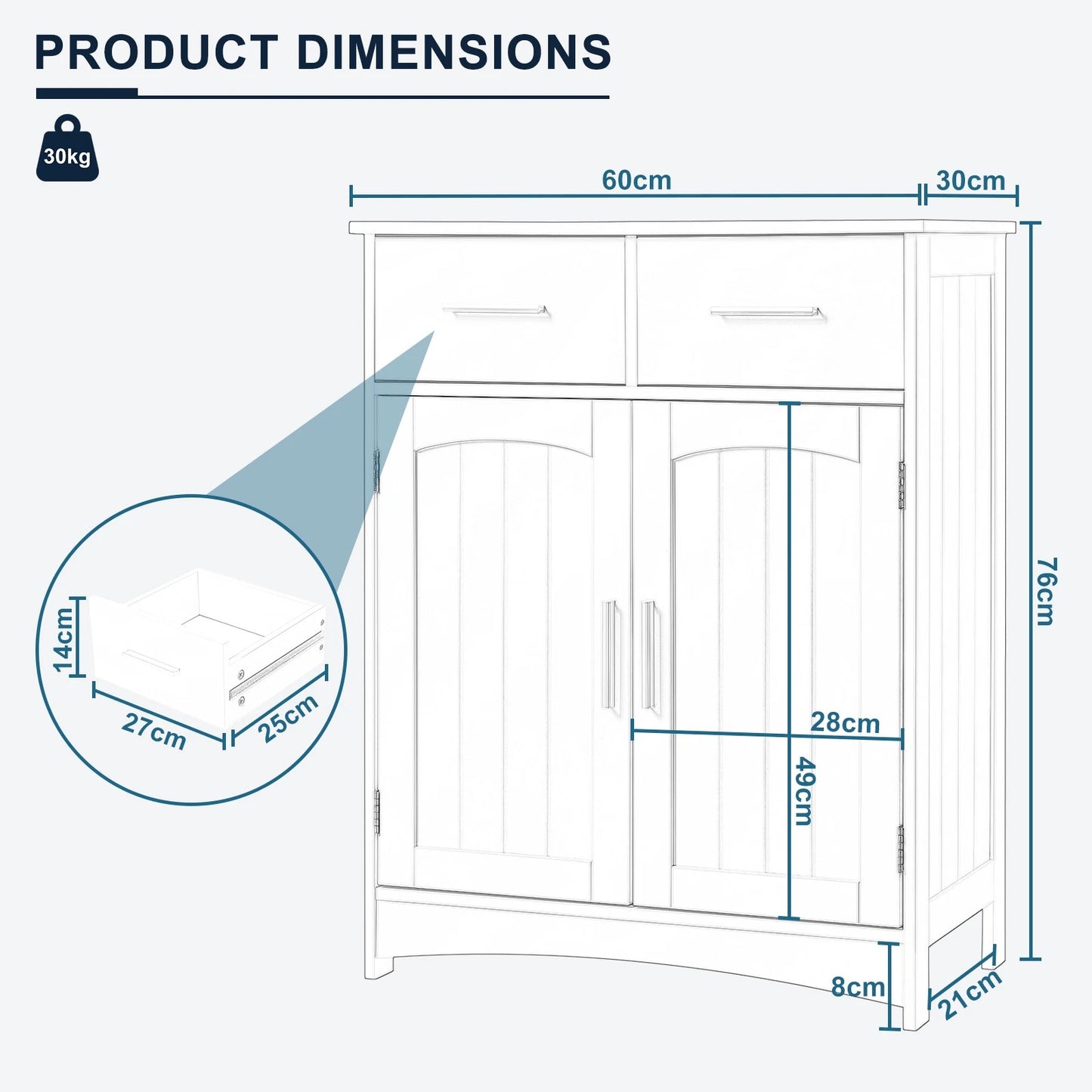 PRODUCT DIMENSIONS

30kg

60cm

30cm

76cm

14cm

27cm

25cm

28cm

49cm

8cm

21cm