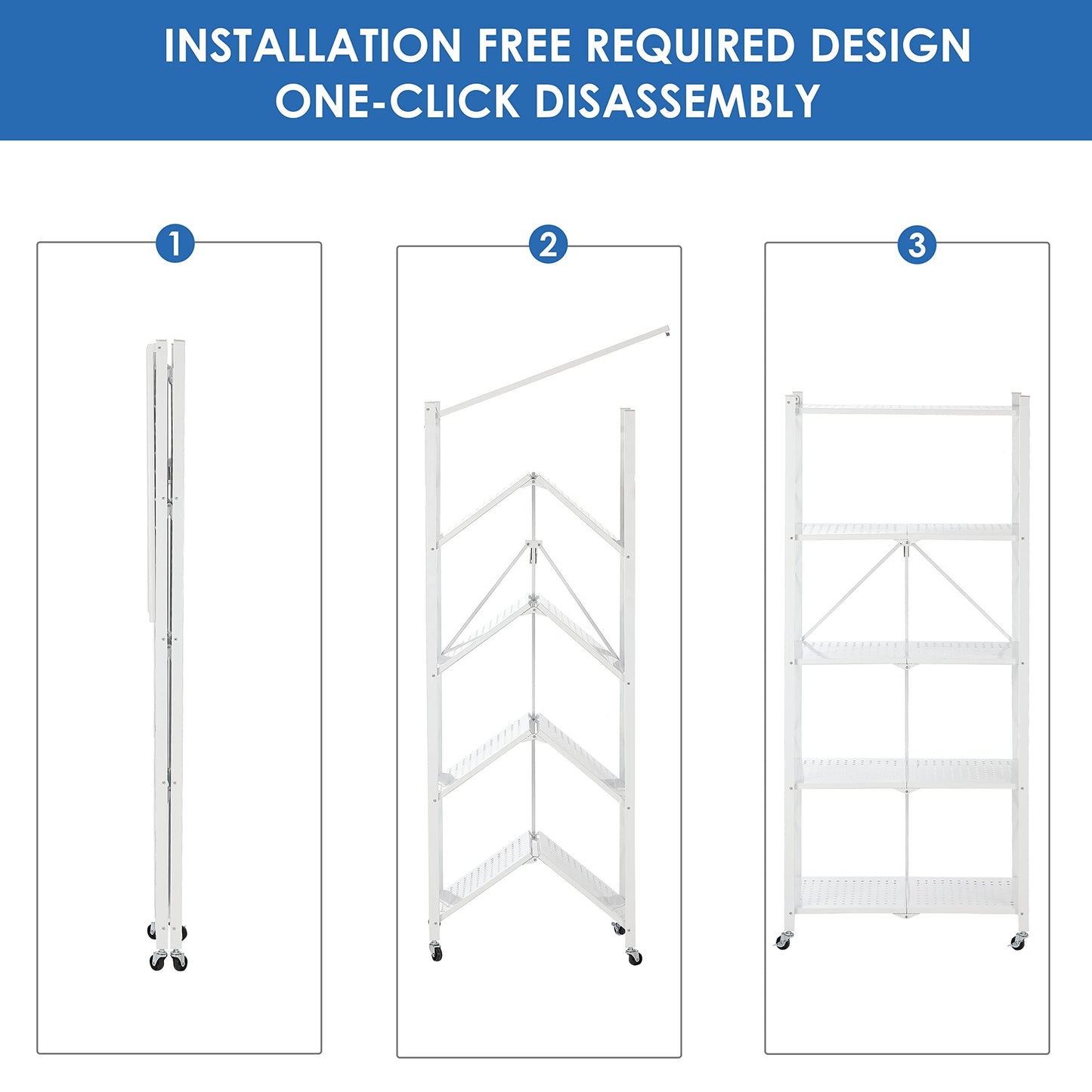 INSTALLATION FREE REQUIRED DESIGN
ONE-CLICK DISASSEMBLY

1

2

3