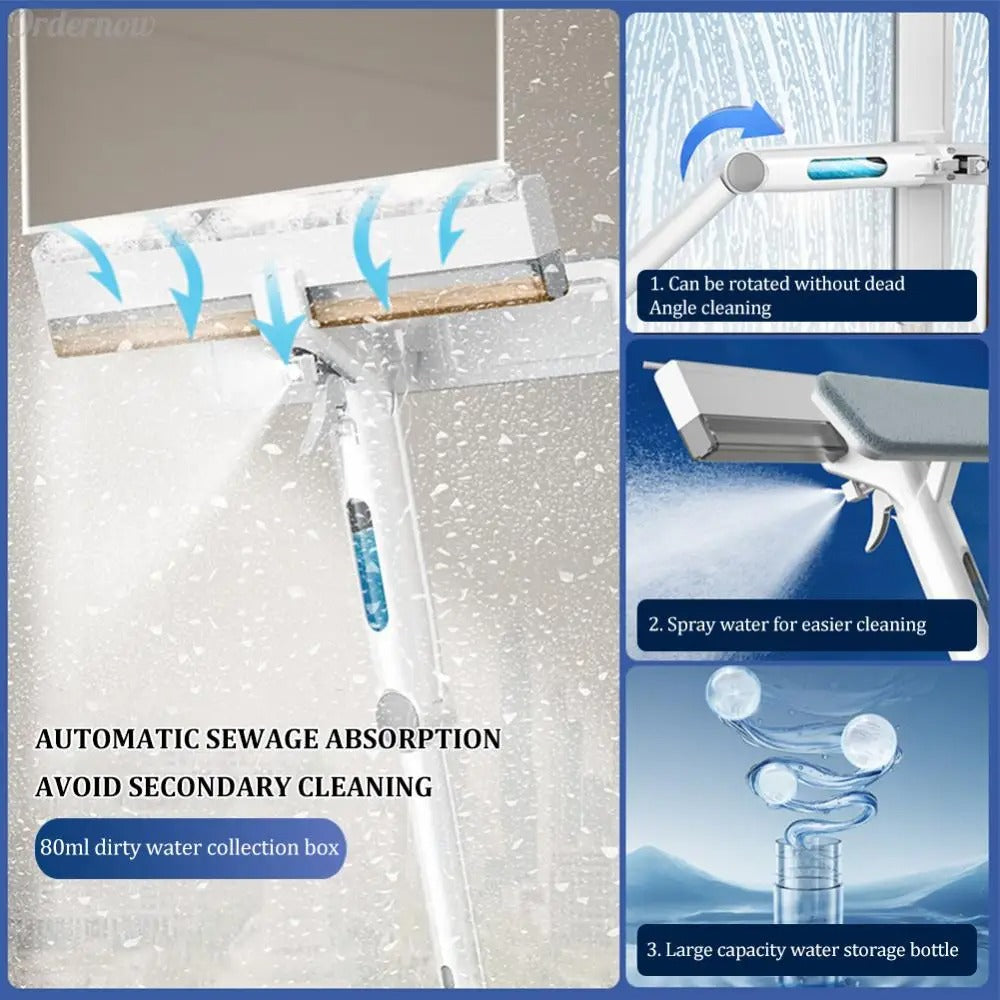 Ordernow

AUTOMATIC SEWAGE ABSORPTION
AVOID SECONDARY CLEANING

80ml dirty water collection box

1. Can be rotated without dead Angle cleaning

2. Spray water for easier cleaning

3. Large capacity water storage bottle