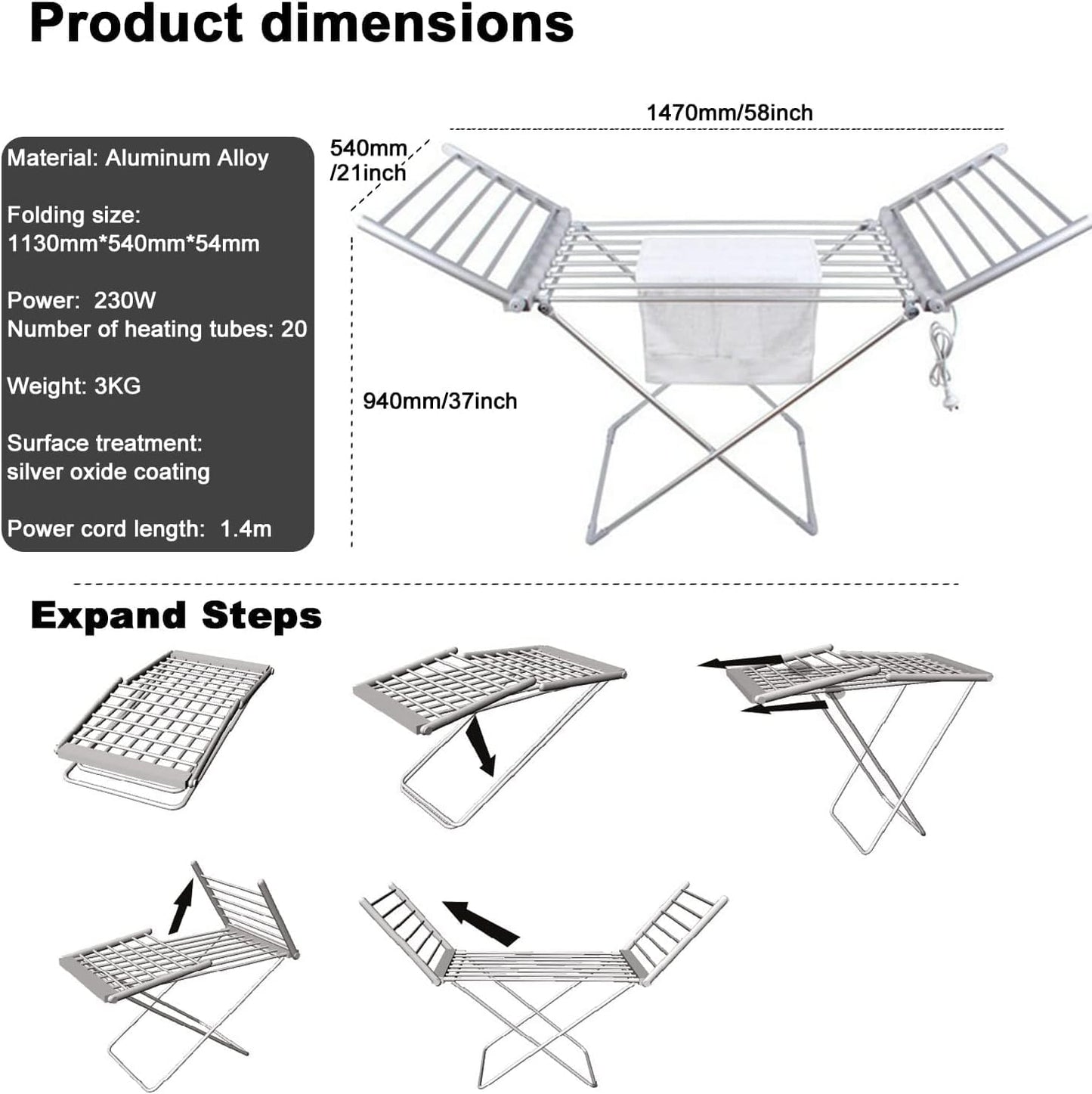 Product dimensions

Material: Aluminum Alloy

Folding size:
1130mm*540mm*54mm

Power: 230W
Number of heating tubes: 20

Weight: 3KG

Surface treatment:
silver oxide coating

Power cord length: 1.4m

1470mm/58inch

540mm /21inch

940mm/37inch

Expand Steps