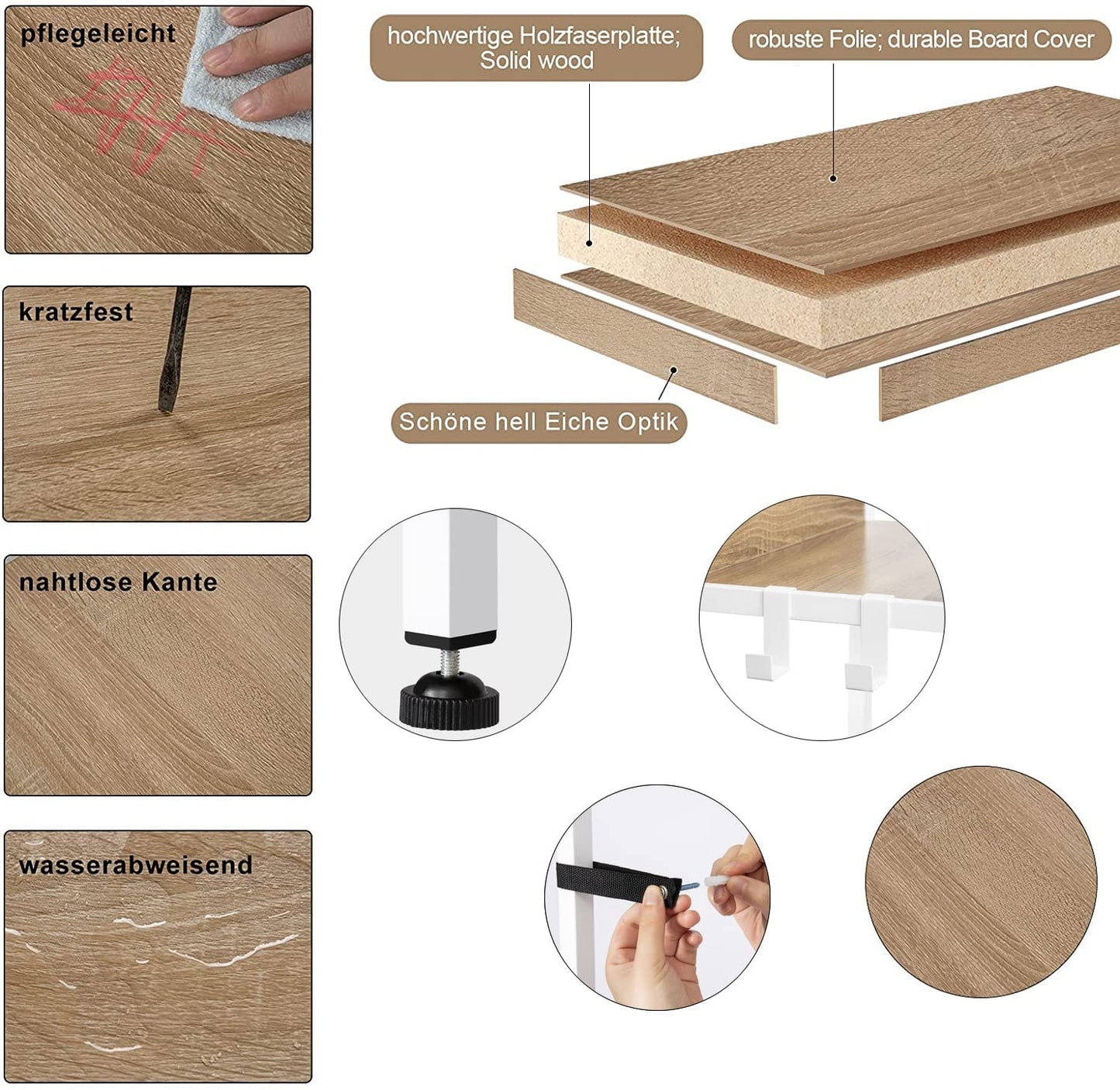 pflegeleicht

kratzfest

nahtlose Kante

wasserabweisend

hochwertige Holzfaserplatte; Solid wood

robuste Folie; durable Board Cover

Schöne hell Eiche Optik