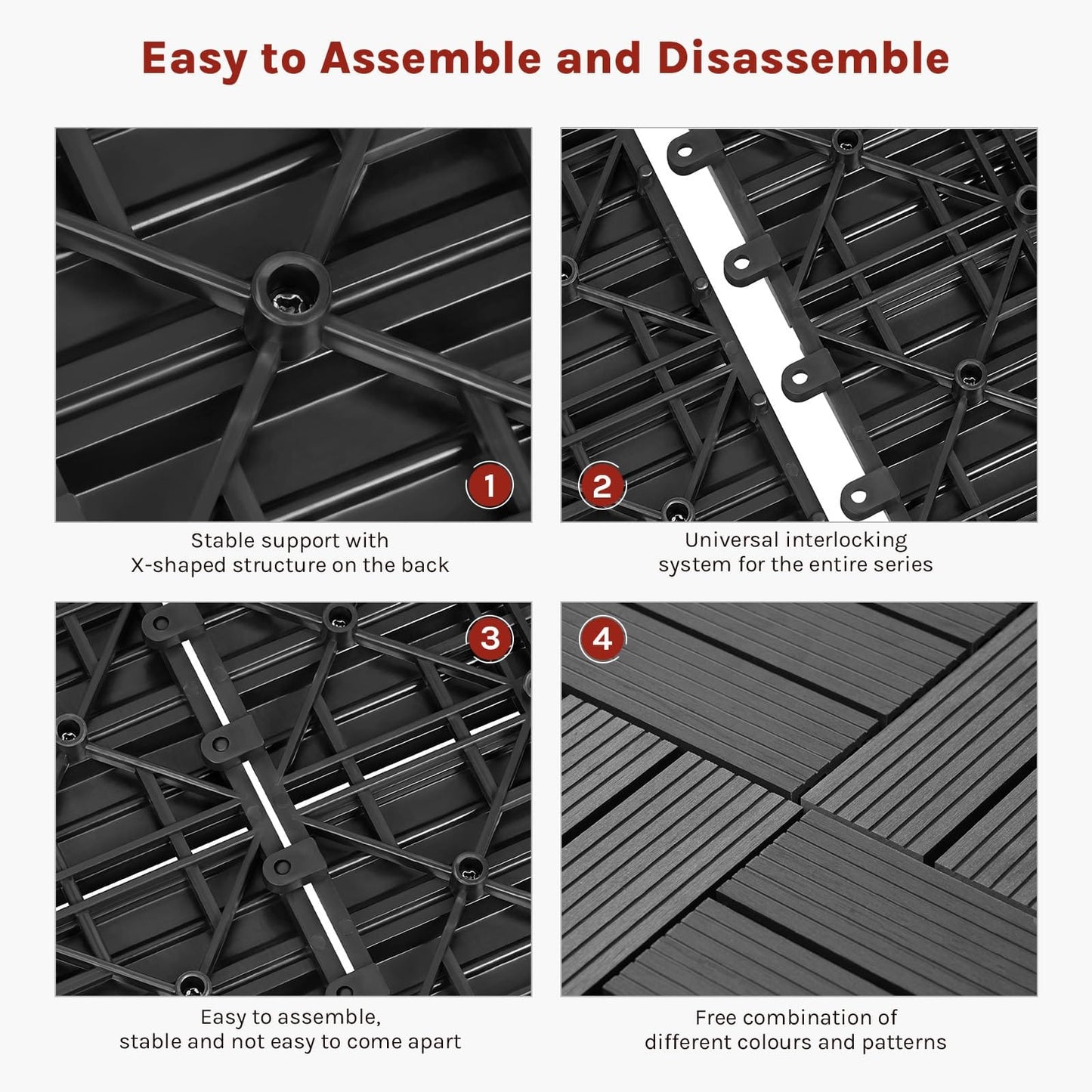 Easy to Assemble and Disassemble

1

Stable support with X-shaped structure on the back

2

Universal interlocking system for the entire series

3

Easy to assemble, stable and not easy to come apart

4

Free combination of different colours and patterns