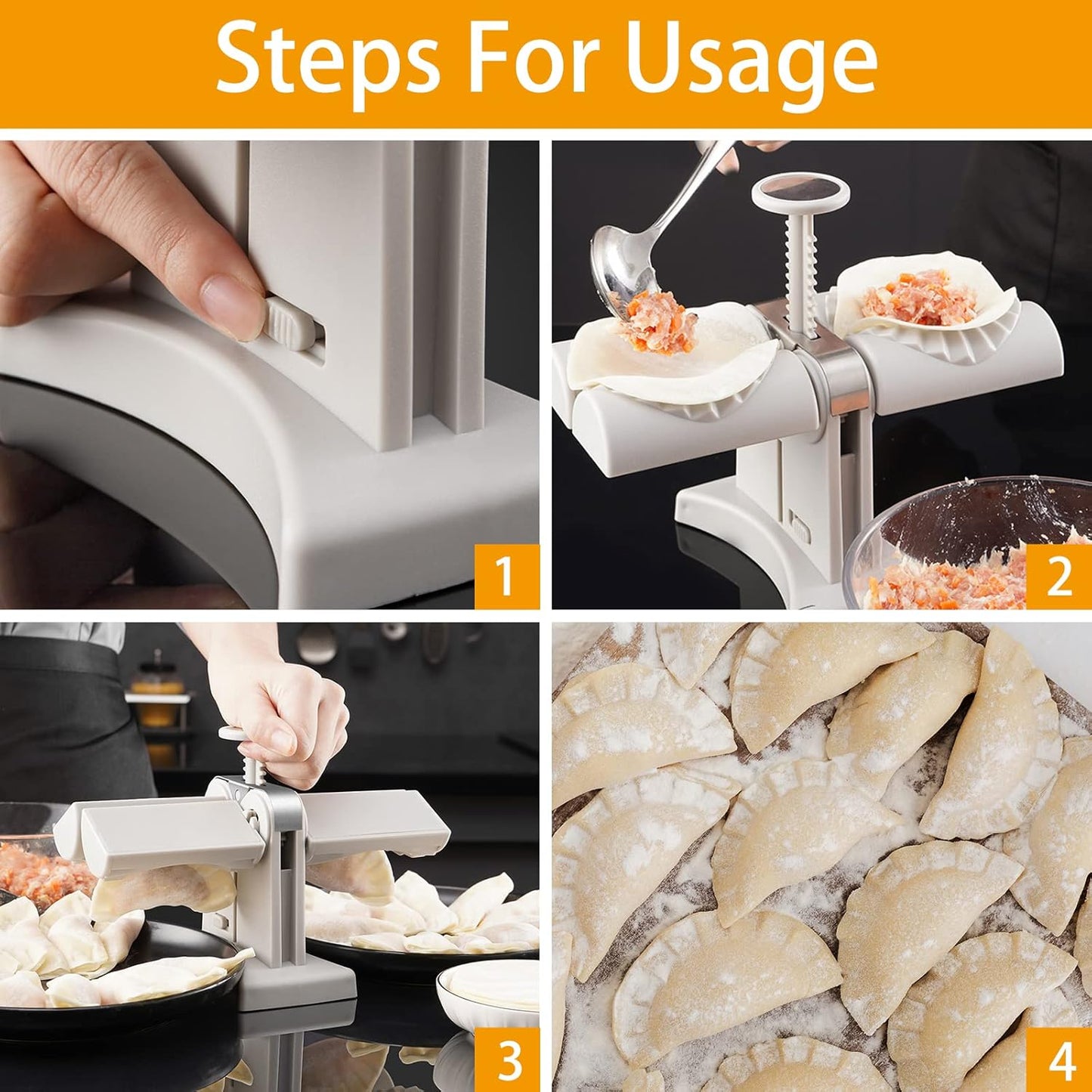 Steps For Usage

1

2

3

4