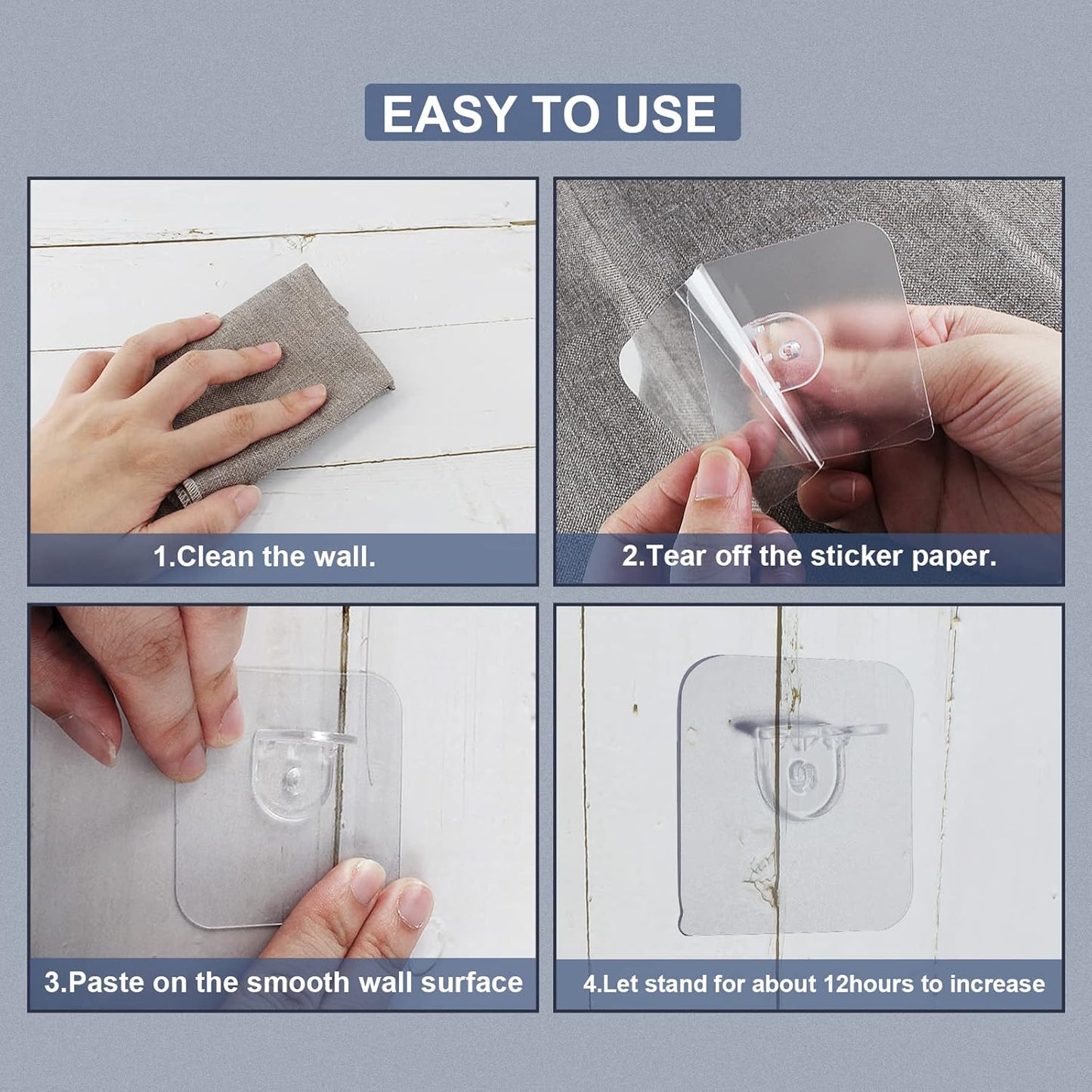 EASY TO USE

1.Clean the wall.

2.Tear off the sticker paper.

3.Paste on the smooth wall surface

4.Let stand for about 12hours to increase