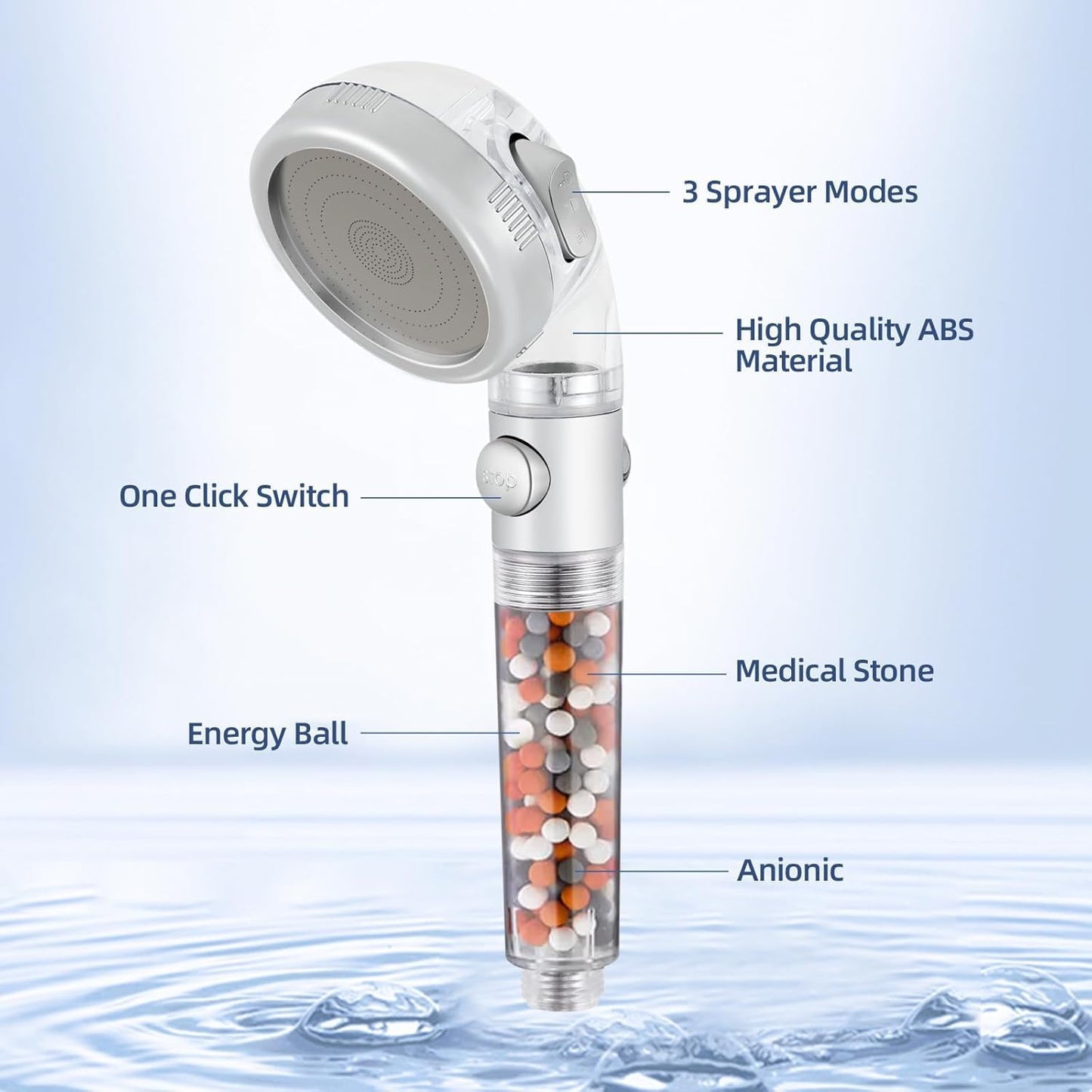 3 Sprayer Modes

High Quality ABS Material

One Click Switch

stop

Medical Stone

Energy Ball

Anionic