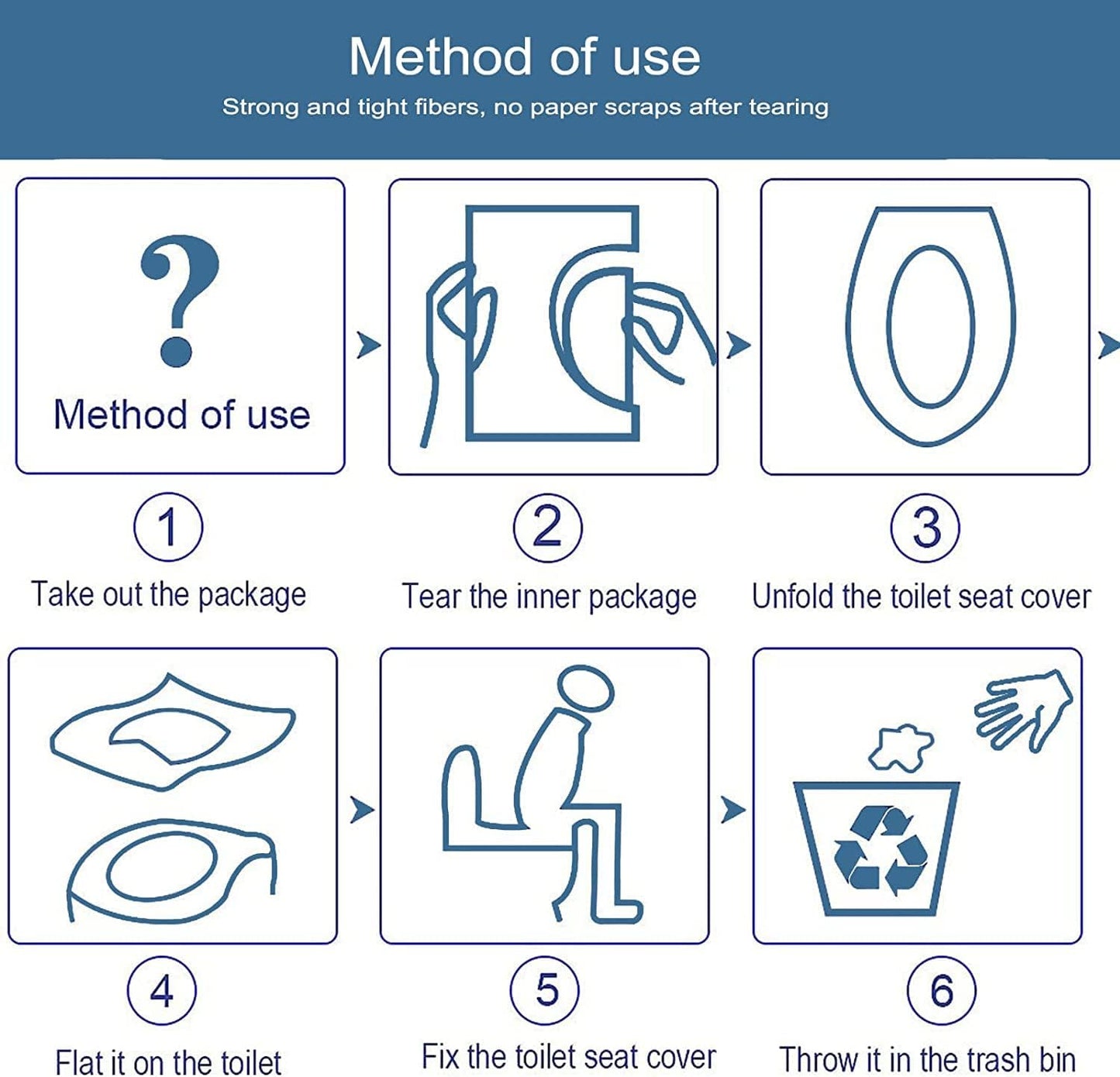 Method of use
Strong and tight fibers, no paper scraps after tearing

?
Method of use

1
Take out the package

2
Tear the inner package

3
Unfold the toilet seat cover

4
Flat it on the toilet

5
Fix the toilet seat cover

6
Throw it in the trash bin