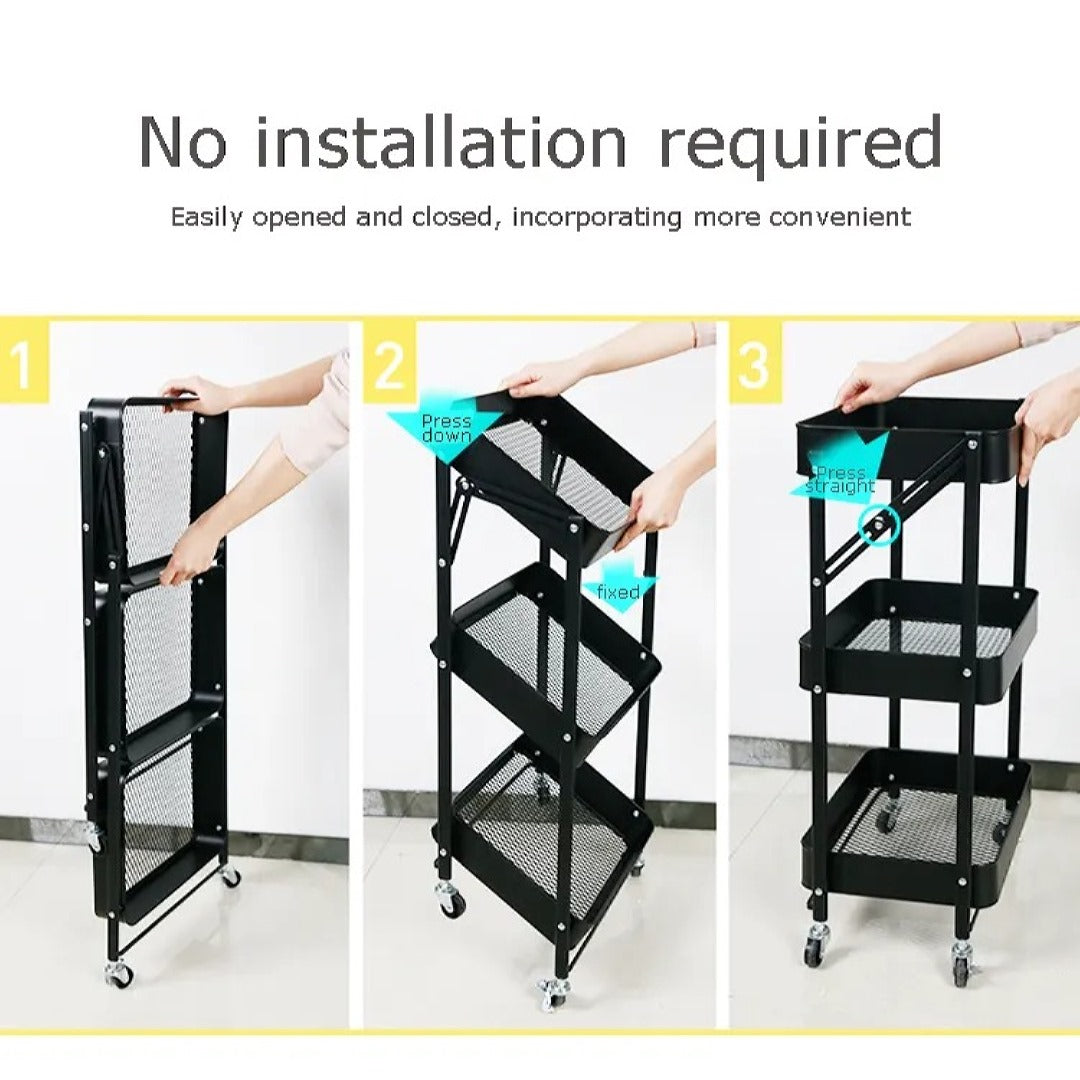 No installation required

Easily opened and closed, incorporating more convenient

1

2

Press down

fixed

3

Press straight