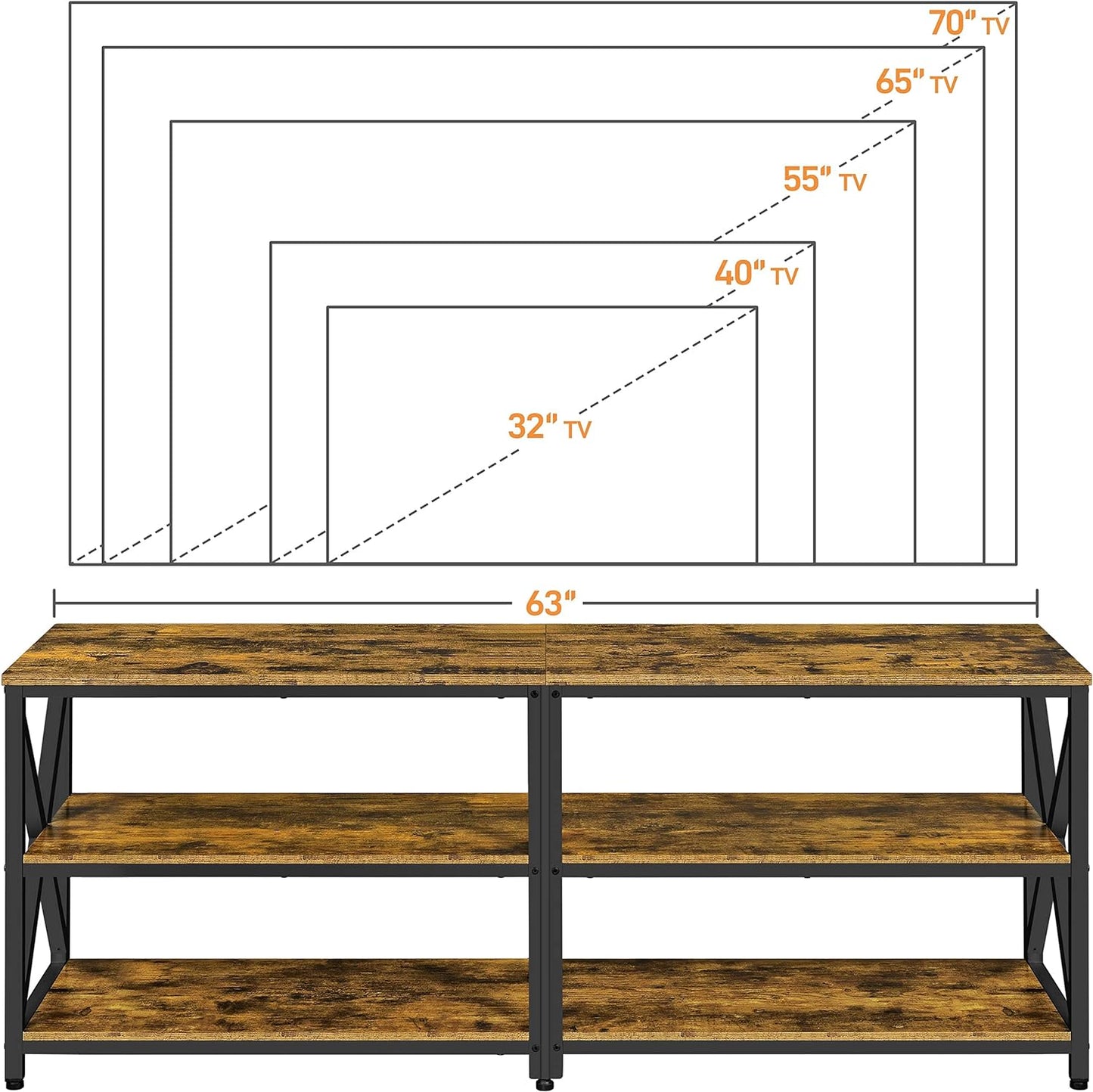 70" TV

65" TV

55" TV

40" TV

32" TV

63"