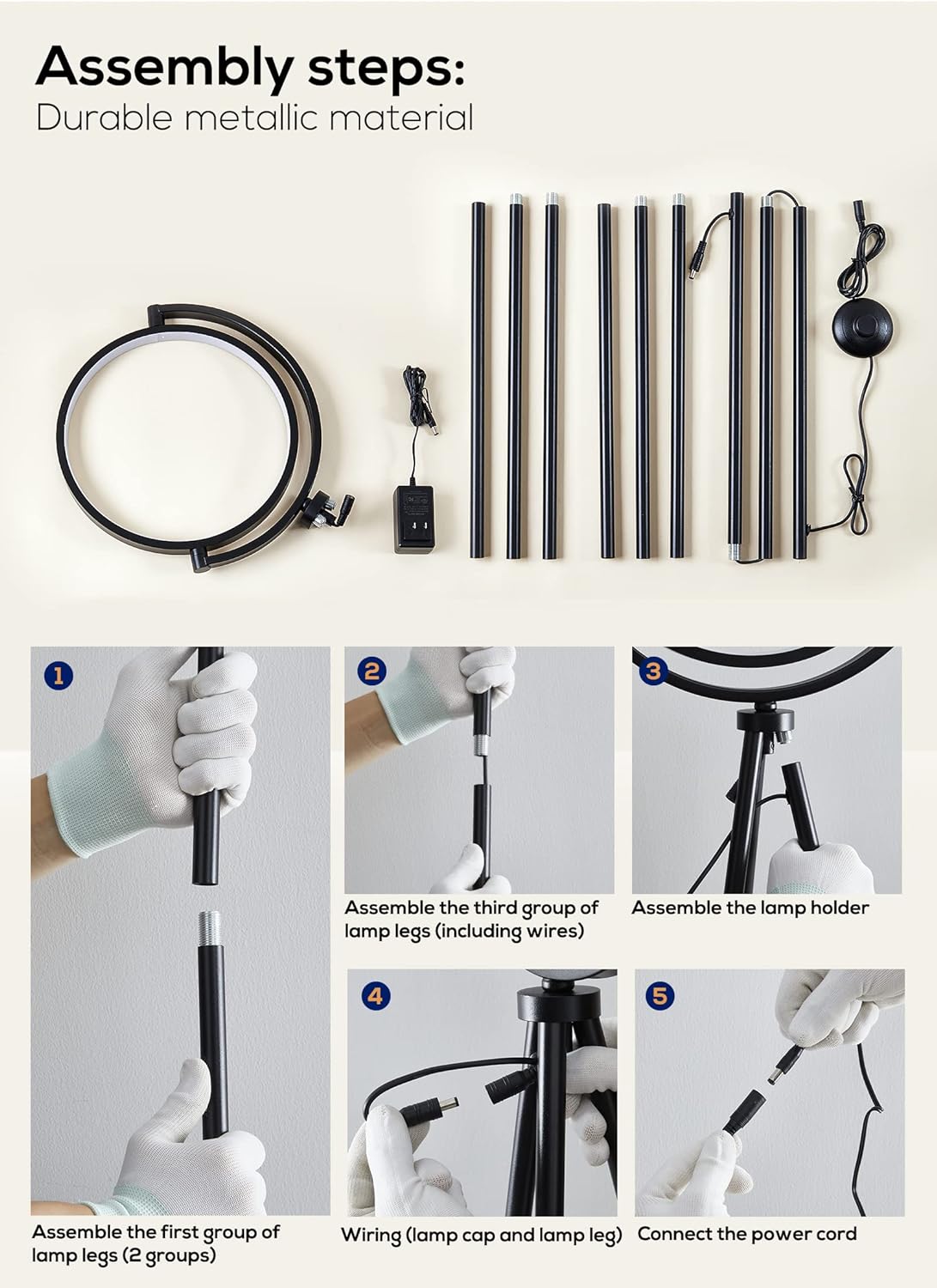 Assembly steps:
Durable metallic material

1

Assemble the first group of lamp legs (2 groups)

2

Assemble the third group of lamp legs (including wires)

3

Assemble the lamp holder

4

Wiring (lamp cap and lamp leg)

5

Connect the power cord