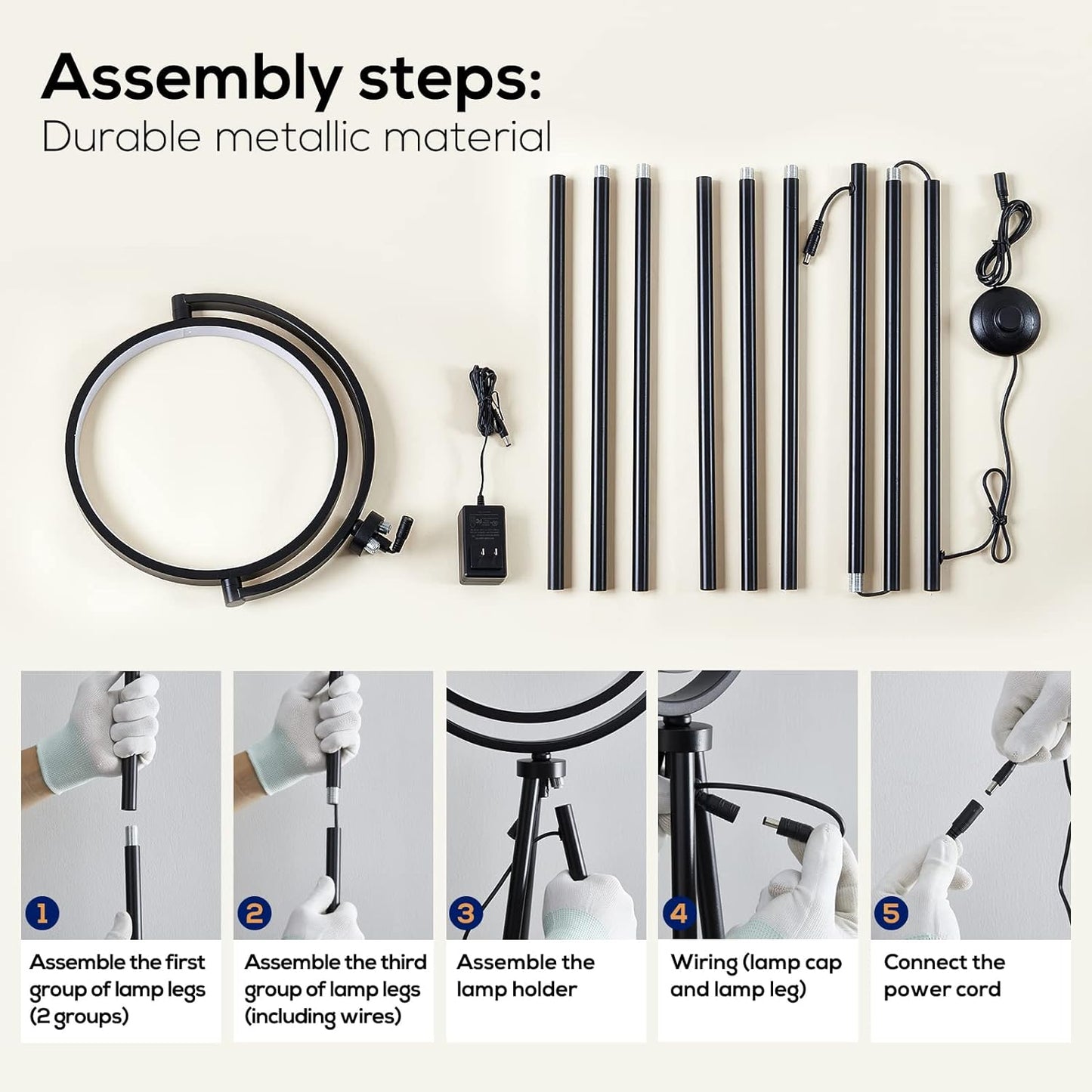 Assembly steps:
Durable metallic material

1
Assemble the first group of lamp legs (2 groups)

2
Assemble the third group of lamp legs (including wires)

3
Assemble the lamp holder

4
Wiring (lamp cap and lamp leg)

5
Connect the power cord