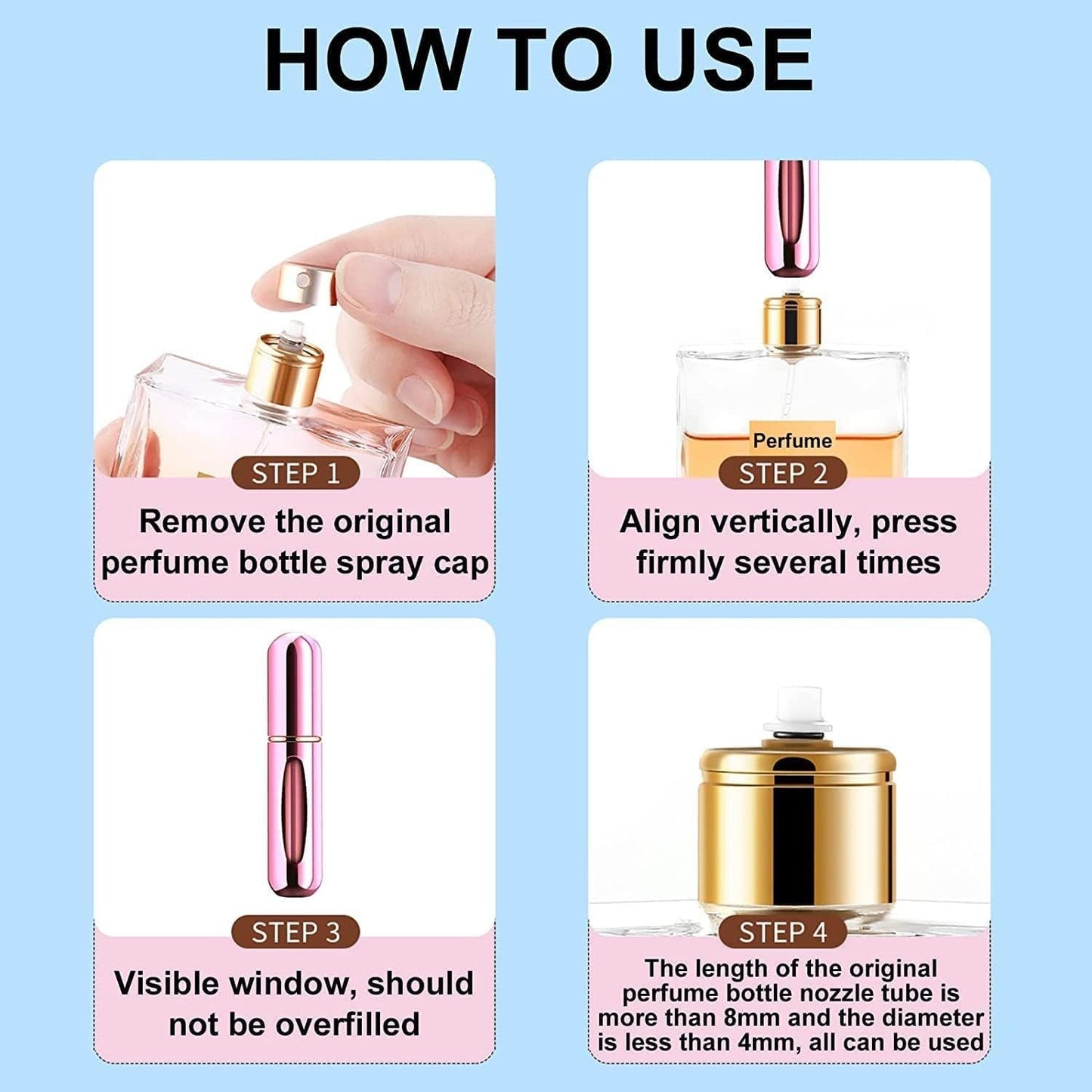 HOW TO USE

STEP 1
Remove the original perfume bottle spray cap

Perfume
STEP 2
Align vertically, press firmly several times

STEP 3
Visible window, should not be overfilled

STEP 4
The length of the original perfume bottle nozzle tube is more than 8mm and the diameter is less than 4mm, all can be used