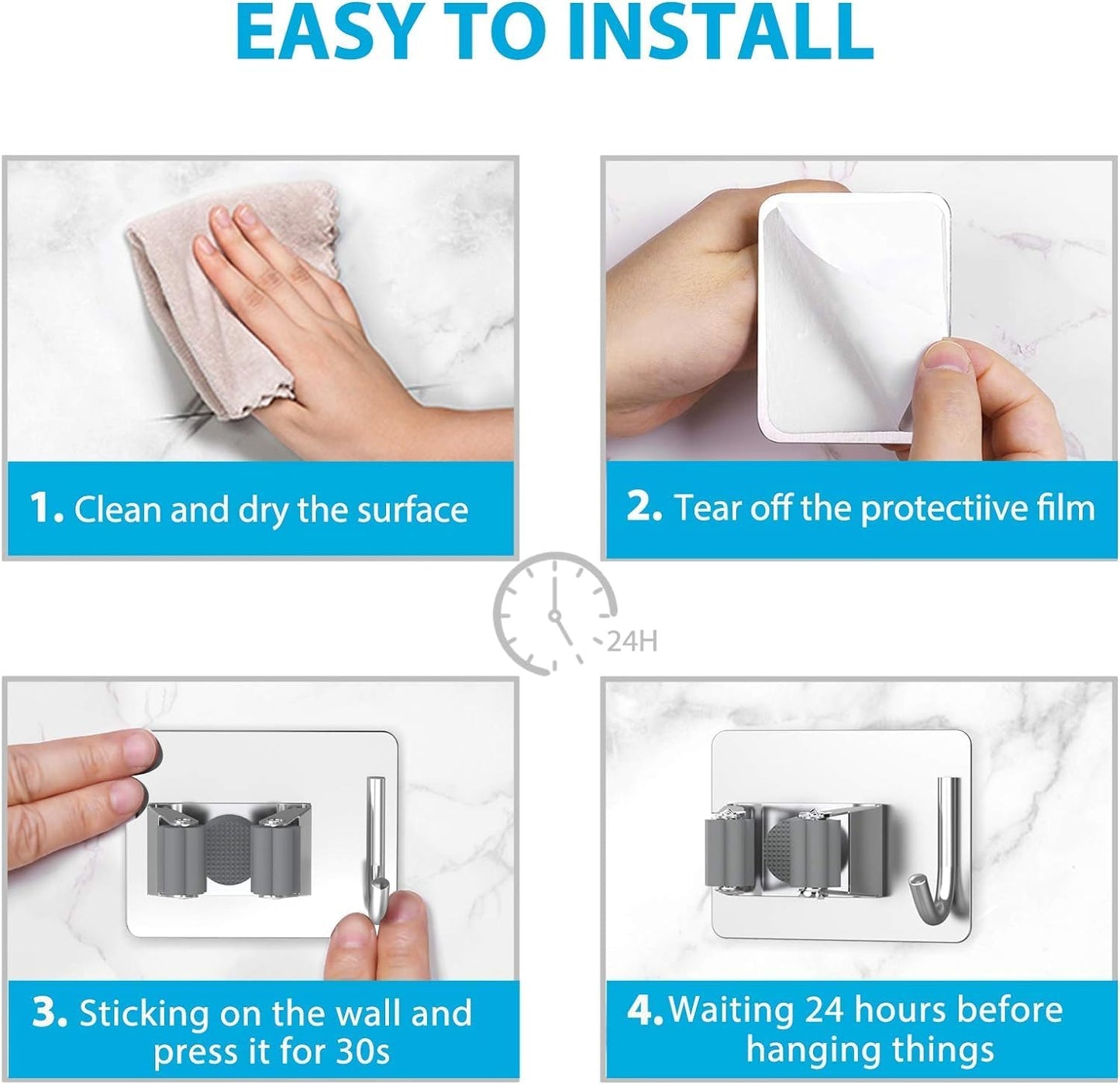 EASY TO INSTALL

1. Clean and dry the surface

2. Tear off the protectiive film

24H

3. Sticking on the wall and press it for 30s

4. Waiting 24 hours before hanging things