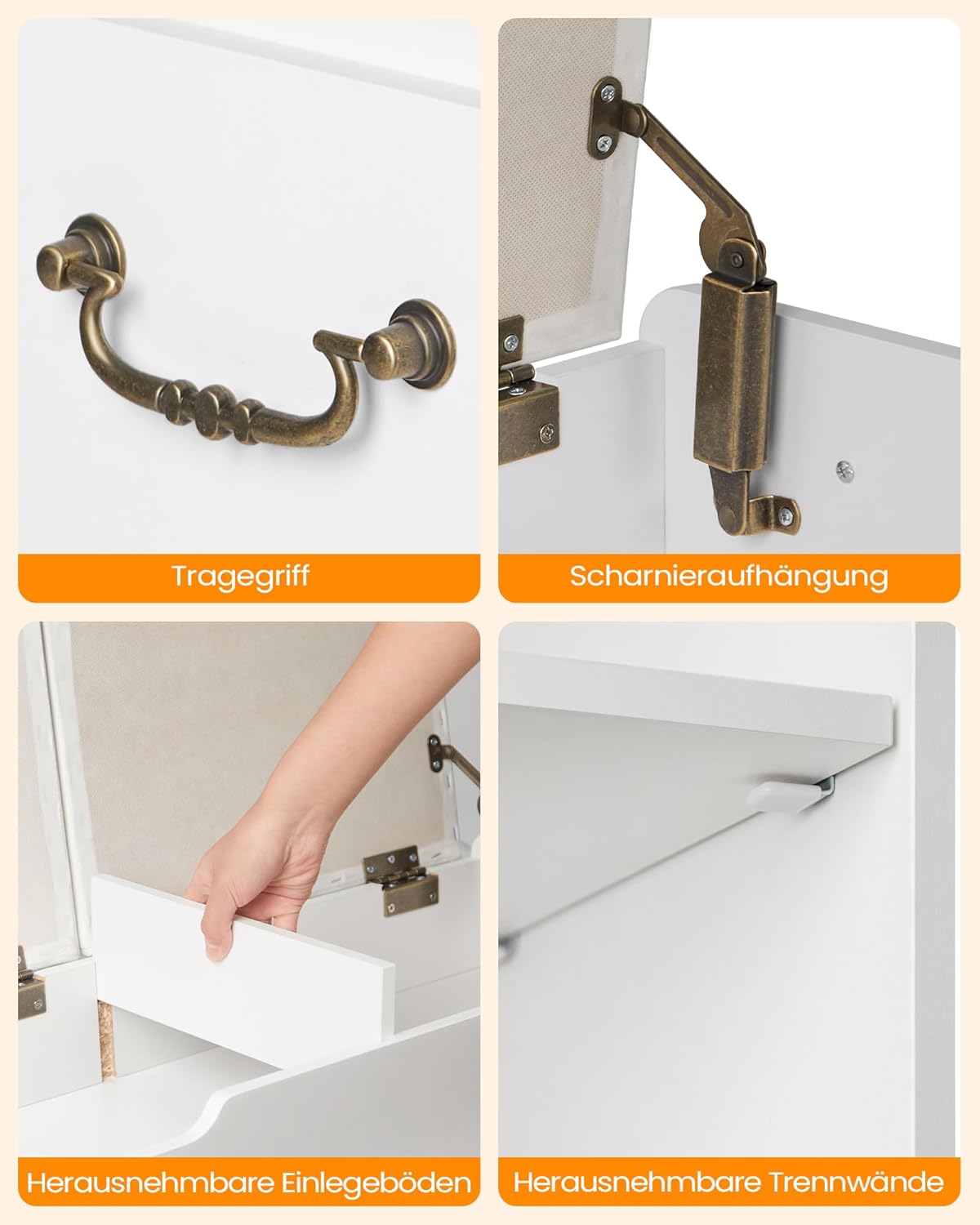 Tragegriff

Scharnieraufhängung

Herausnehmbare Einlegeböden

Herausnehmbare Trennwände