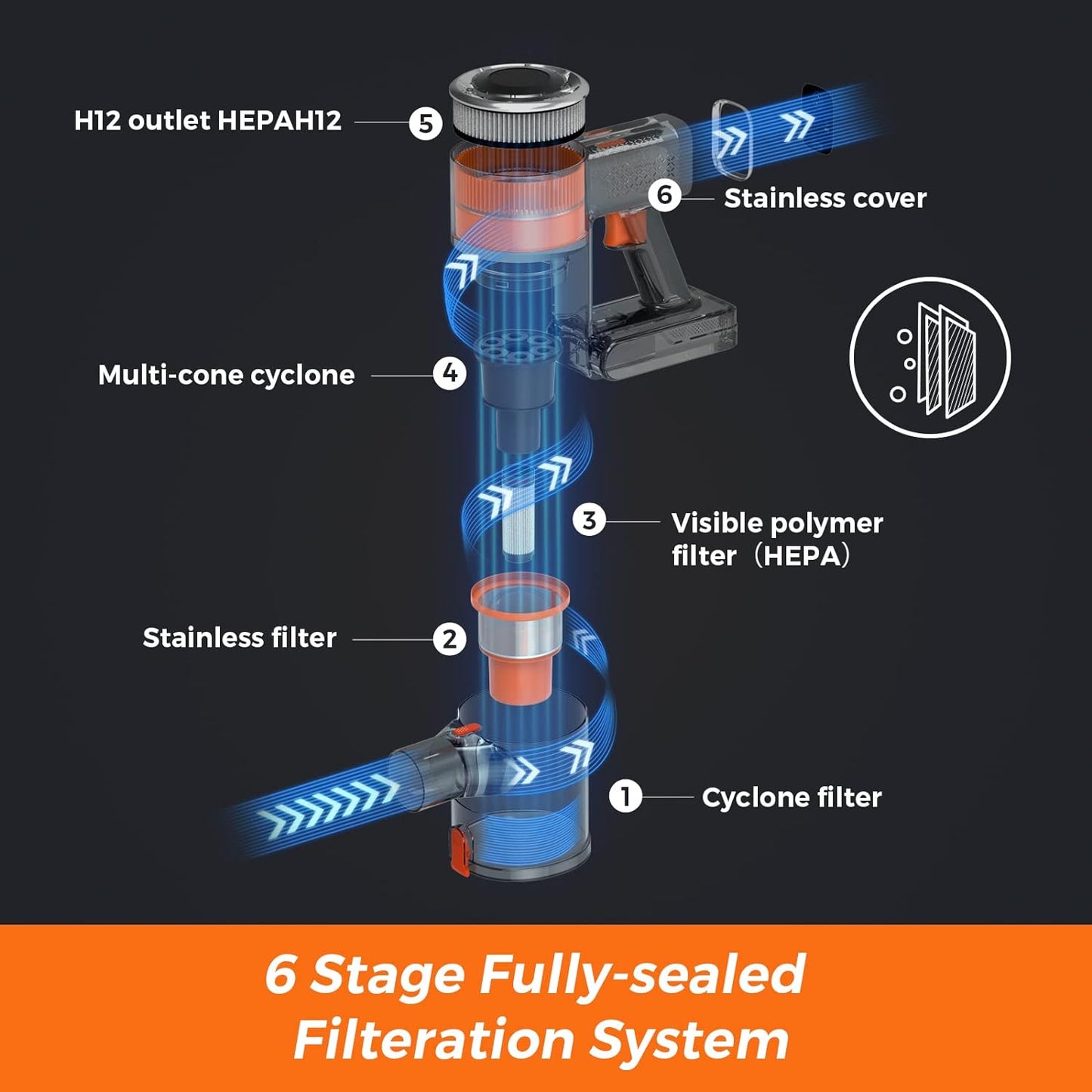 H12 outlet HEPAH12 5

6 Stainless cover

Multi-cone cyclone 4

3 Visible polymer filter（HEPA）

Stainless filter 2

1 Cyclone filter

6 Stage Fully-sealed Filteration System