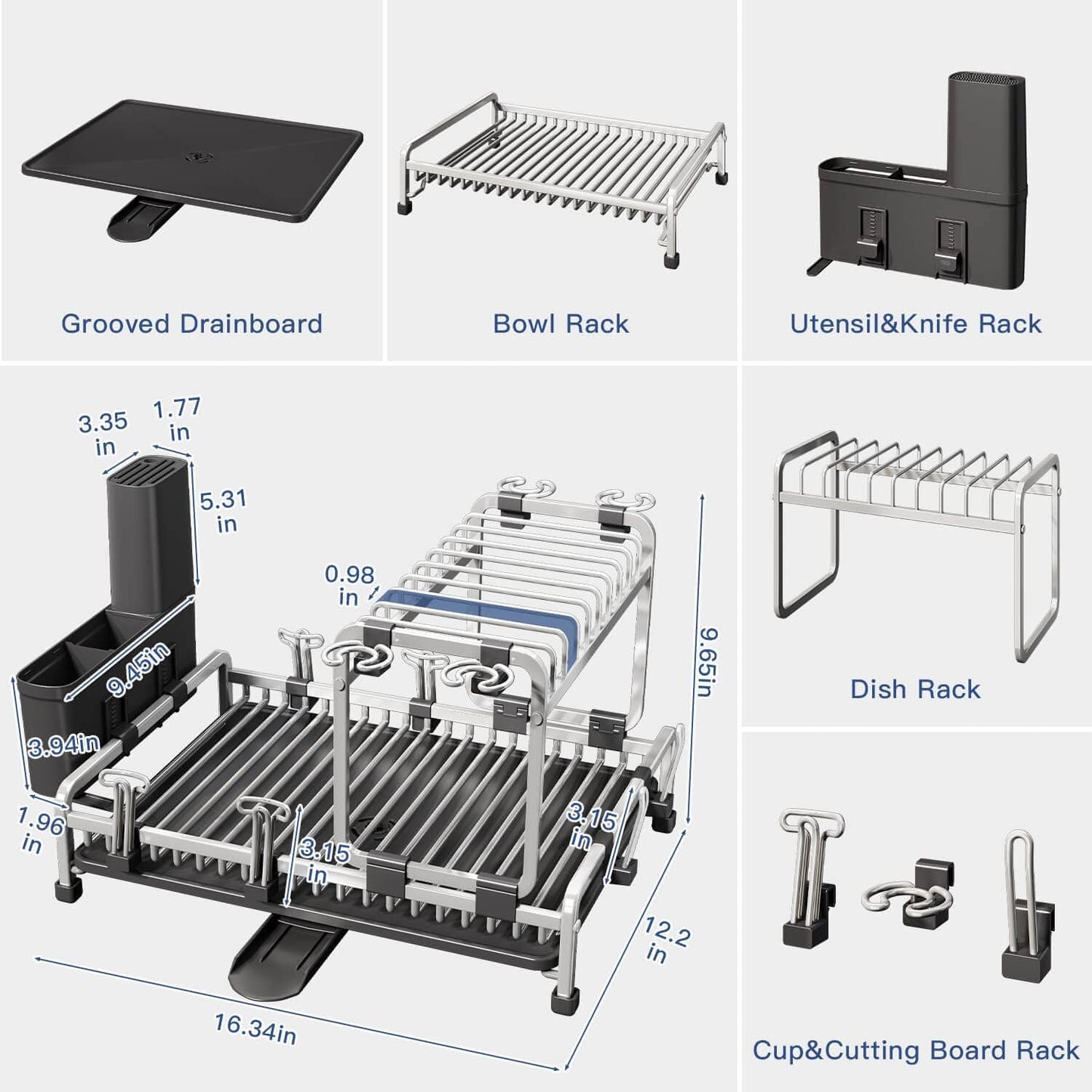 Grooved Drainboard

Bowl Rack

Utensil&Knife Rack

3.35 in

1.77 in

5.31 in

0.98 in

9.45in

3.94in

1.96 in

3.15 in

3.15 in

9.65in

12.2 in

16.34in

Dish Rack

Cup&Cutting Board Rack