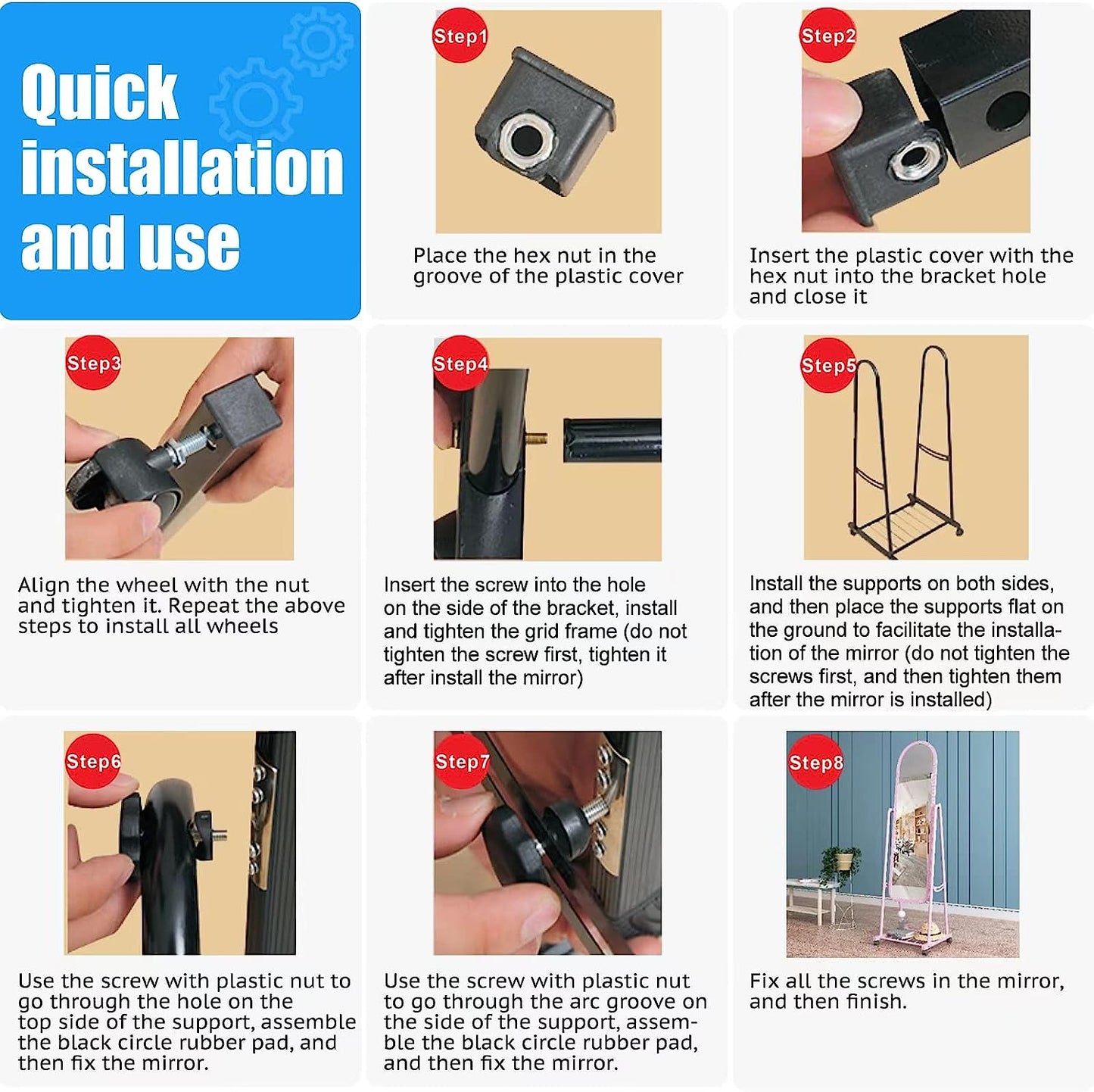 Quick installation and use

Step1

Place the hex nut in the groove of the plastic cover

Step2

Insert the plastic cover with the hex nut into the bracket hole and close it

Step3

Align the wheel with the nut and tighten it. Repeat the above steps to install all wheels

Step4

Insert the screw into the hole on the side of the bracket, install and tighten the grid frame (do not tighten the screw first, tighten it after install the mirror)

Step5

Install the supports on both sides, and then place the supports flat on the ground to facilitate the installation of the mirror (do not tighten the screws first, and then tighten them after the mirror is installed)

Step6

Use the screw with plastic nut to go through the hole on the top side of the support, assemble the black circle rubber pad, and then fix the mirror.

Step7

Use the screw with plastic nut to go through the arc groove on the side of the support, assemble the black circle rubber pad, and then fix the mirror.

Step8

Fix all the screws in the mirror, and then finish.