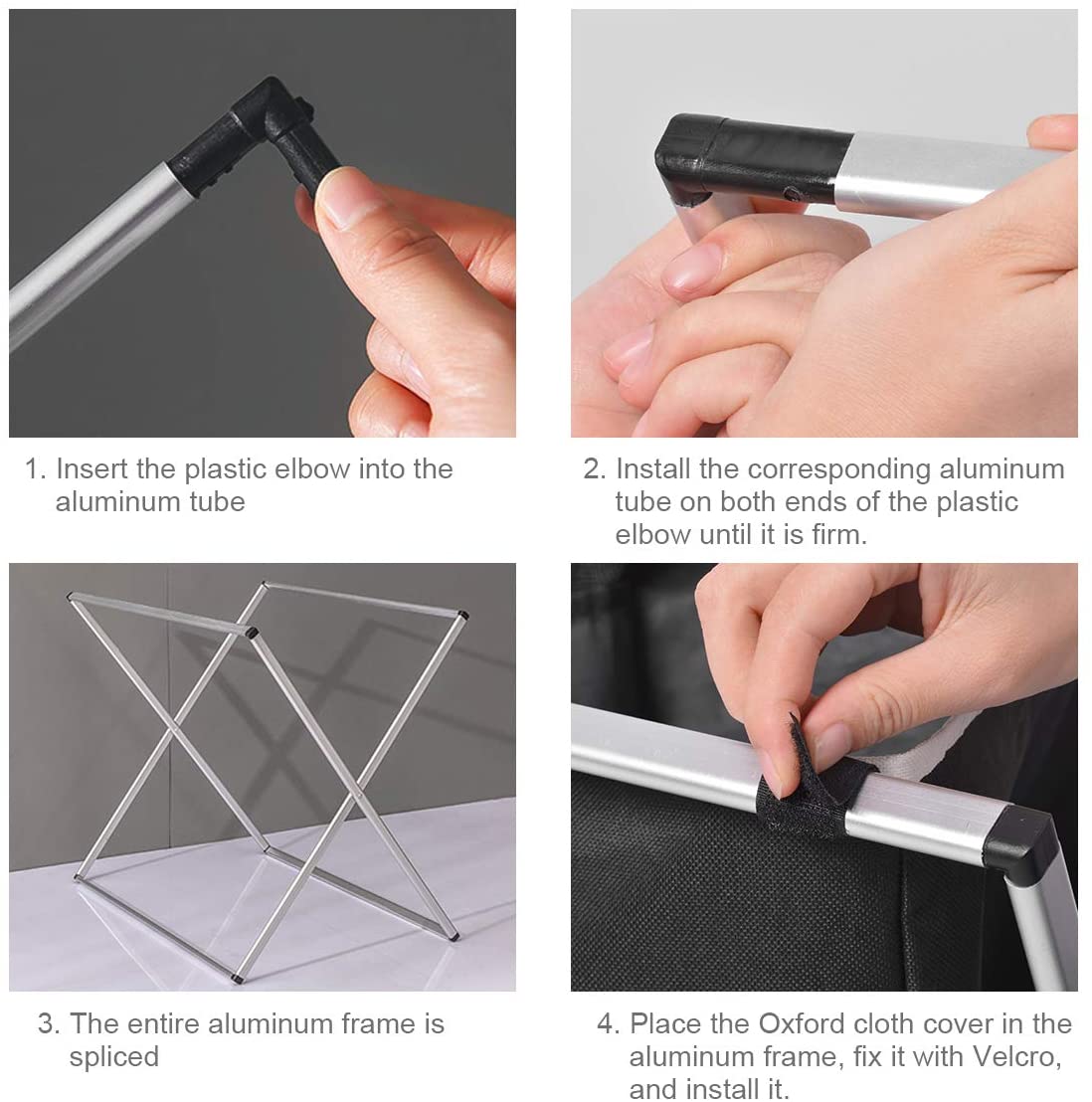 1. Insert the plastic elbow into the aluminum tube

2. Install the corresponding aluminum tube on both ends of the plastic elbow until it is firm.

3. The entire aluminum frame is spliced

4. Place the Oxford cloth cover in the aluminum frame, fix it with Velcro, and install it.