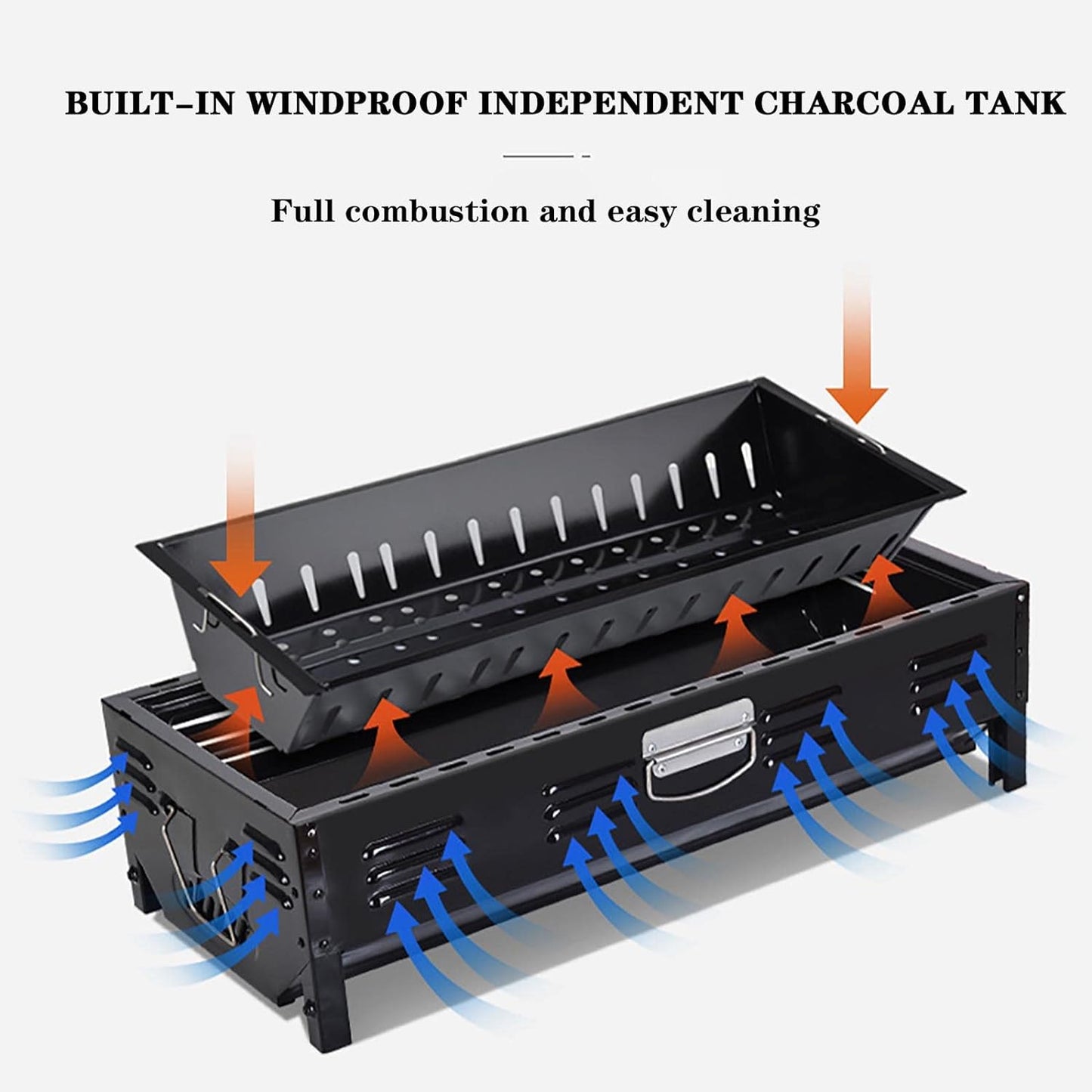 BUILT-IN WINDPROOF INDEPENDENT CHARCOAL TANK

Full combustion and easy cleaning