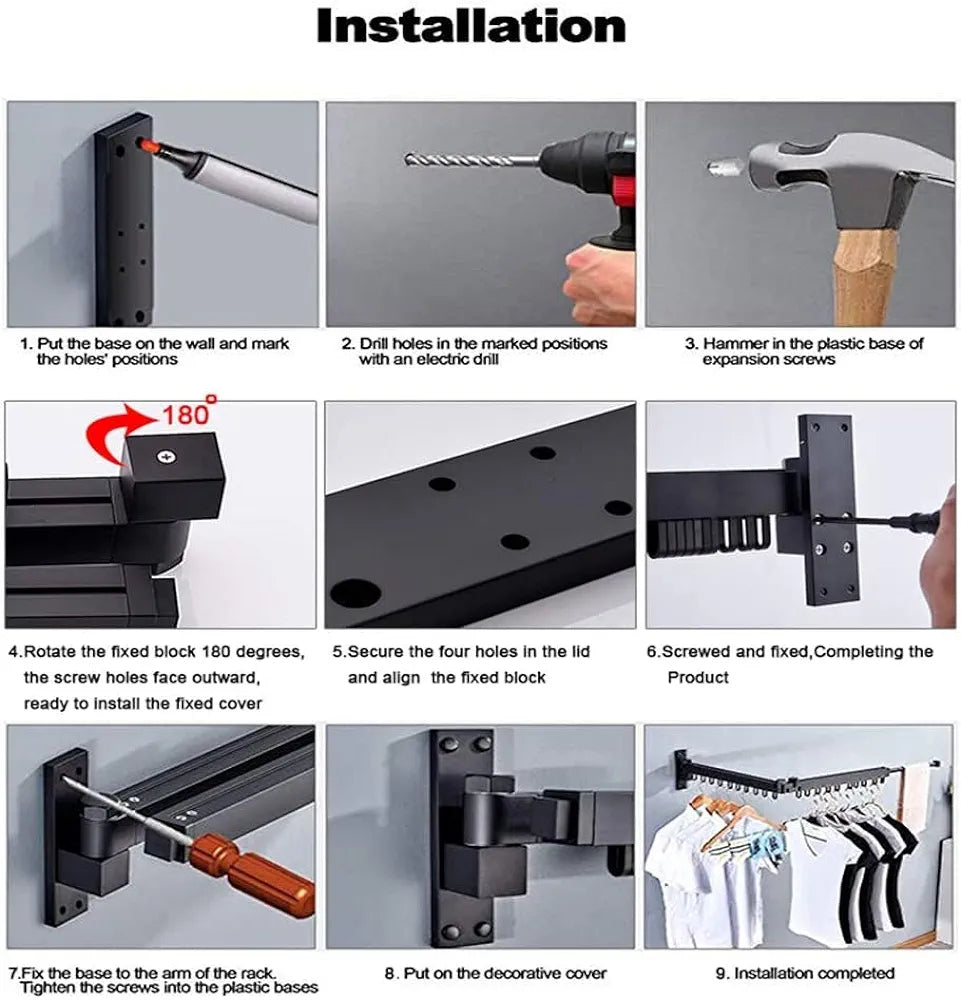 Installation

1. Put the base on the wall and mark the holes' positions

2. Drill holes in the marked positions with an electric drill

3. Hammer in the plastic base of expansion screws

180°

4.Rotate the fixed block 180 degrees, the screw holes face outward, ready to install the fixed cover

5.Secure the four holes in the lid and align the fixed block

6.Screwed and fixed,Completing the Product

7.Fix the base to the arm of the rack. Tighten the screws into the plastic bases

8. Put on the decorative cover

9. Installation completed