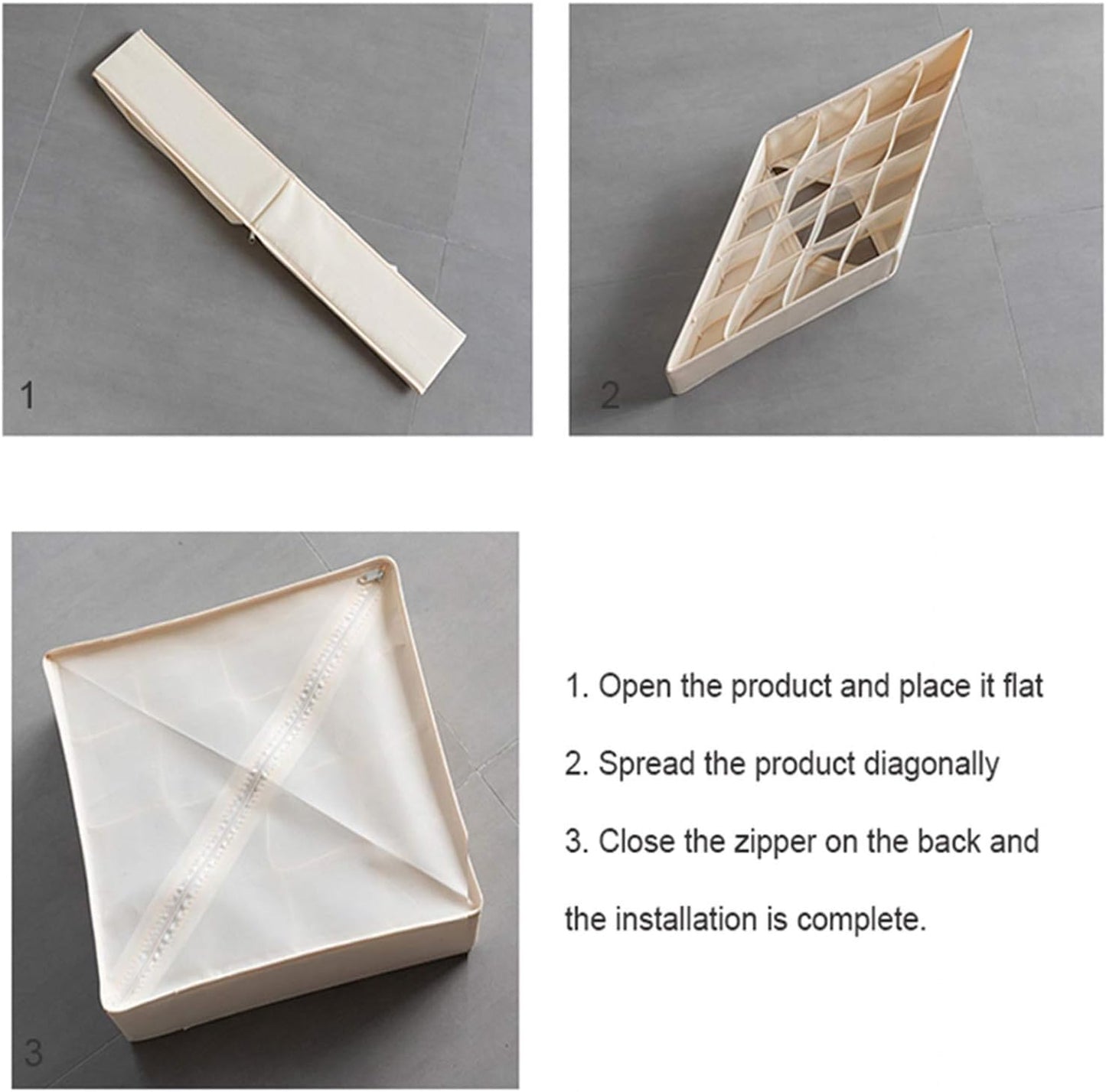 1

2

3

1. Open the product and place it flat

2. Spread the product diagonally

3. Close the zipper on the back and the installation is complete.