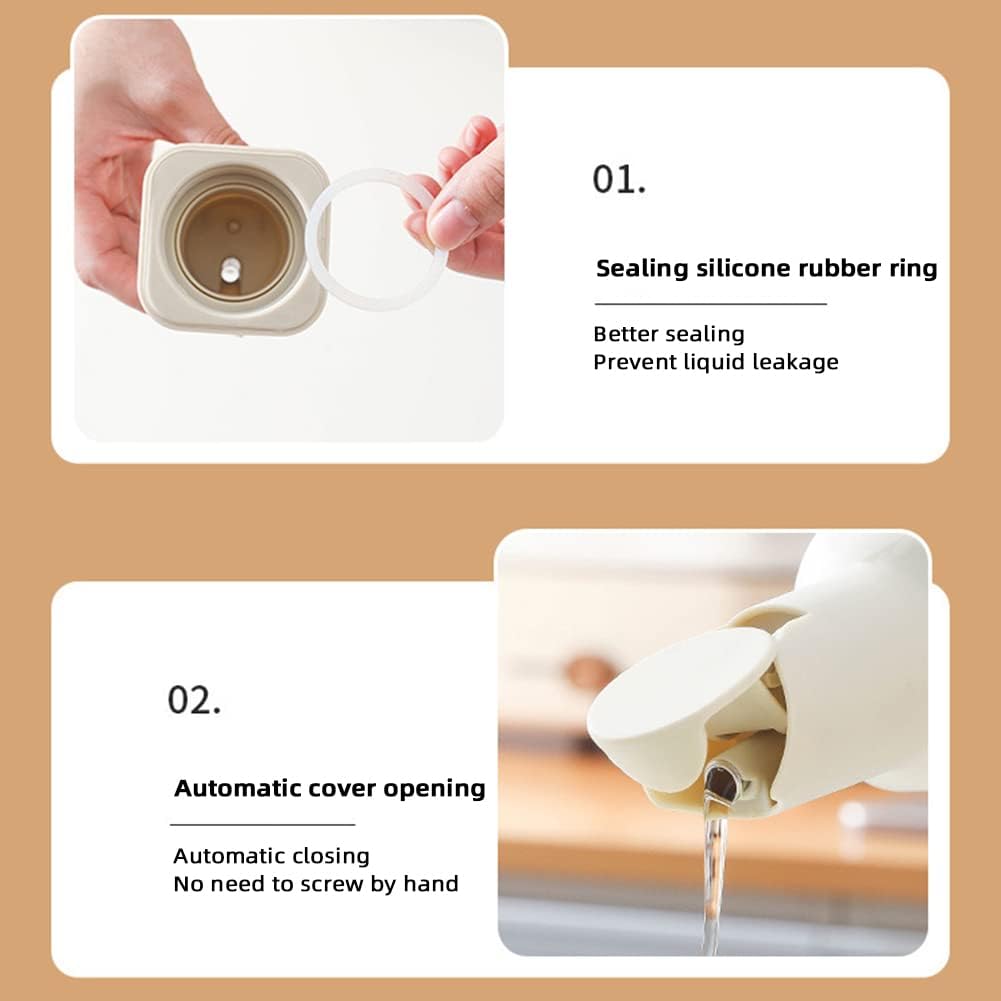 01.

Sealing silicone rubber ring

Better sealing
Prevent liquid leakage

02.

Automatic cover opening

Automatic closing
No need to screw by hand