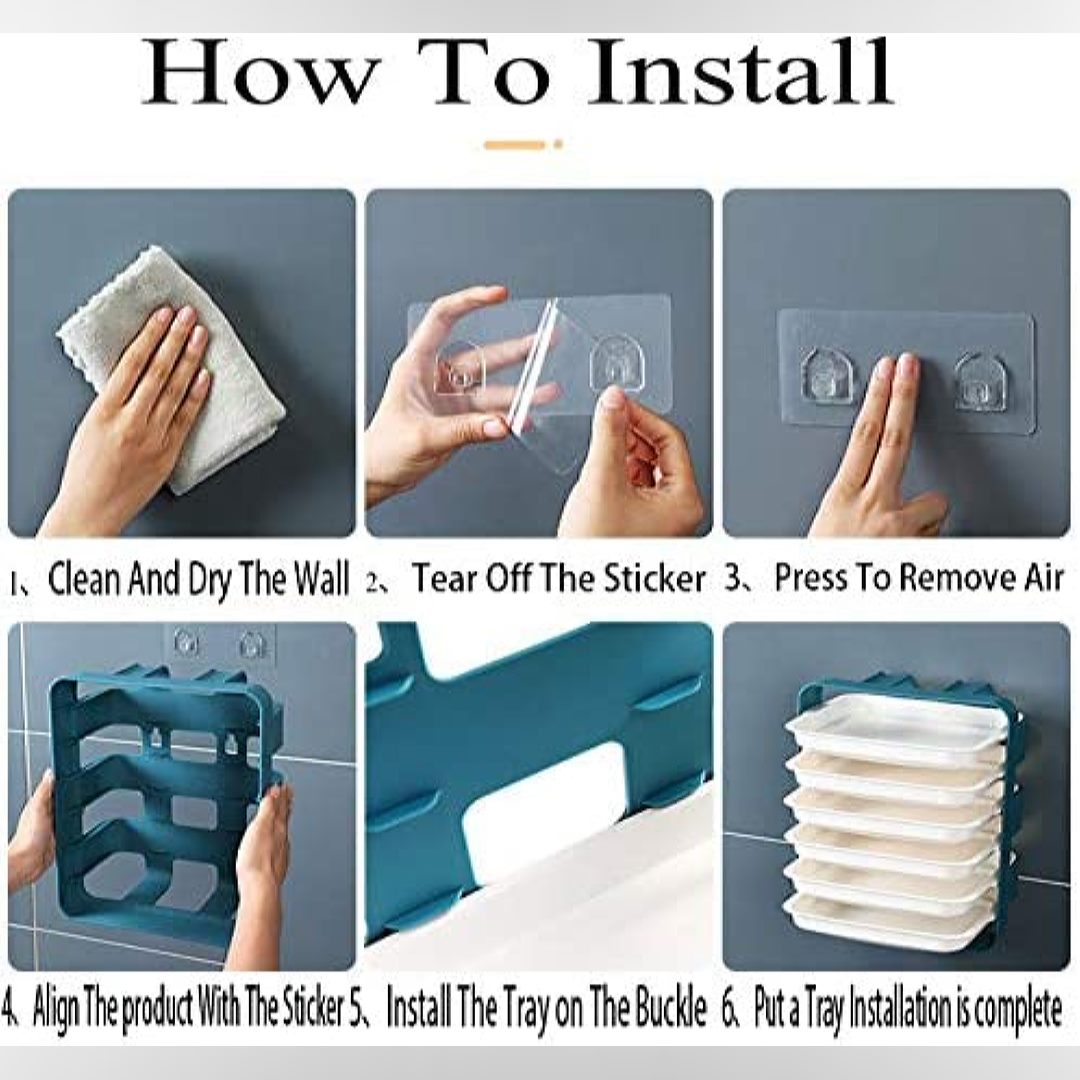 How To Install

1、Clean And Dry The Wall 2、Tear Off The Sticker 3、Press To Remove Air

4、Align The product With The Sticker 5、Install The Tray on The Buckle 6、Put a Tray Installation is complete