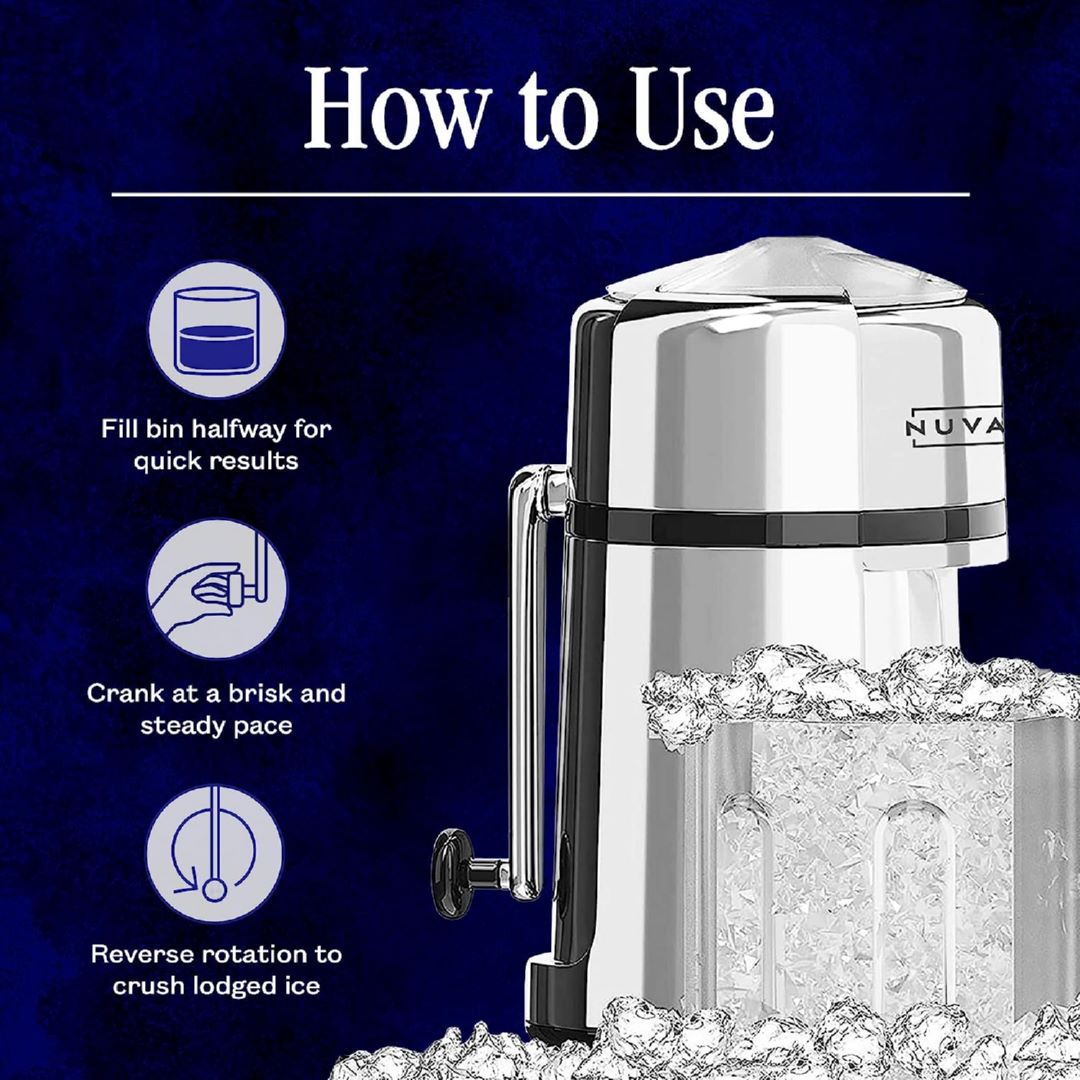 How to Use

Fill bin halfway for quick results

Crank at a brisk and steady pace

Reverse rotation to crush lodged ice

NUVA